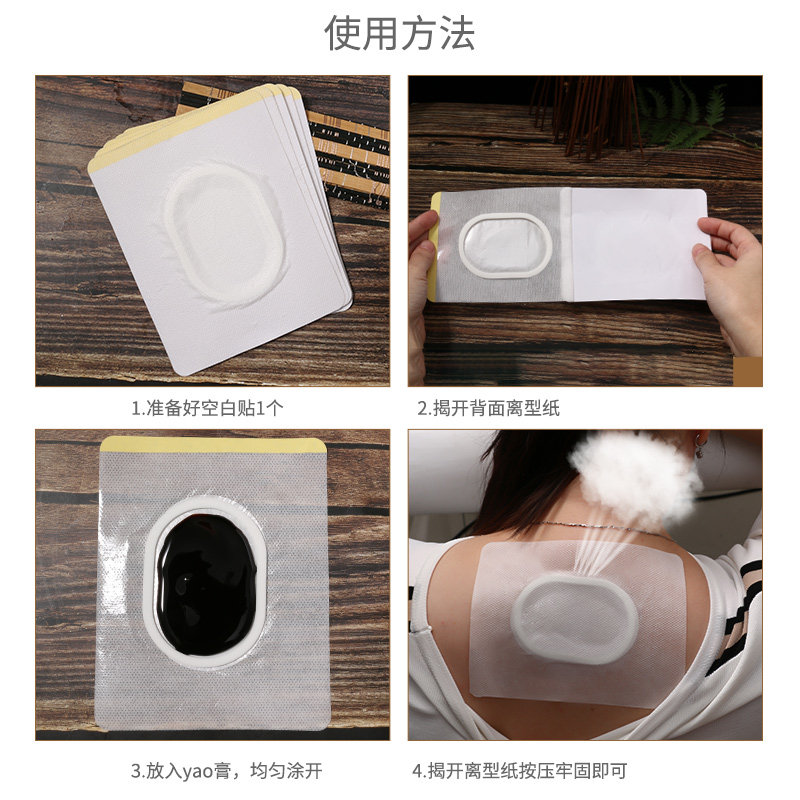 使用方法

1.准备好空白贴1个

2.揭开背面离型纸

3.放入yao膏，均匀涂开

4.揭开离型纸按压牢固即可