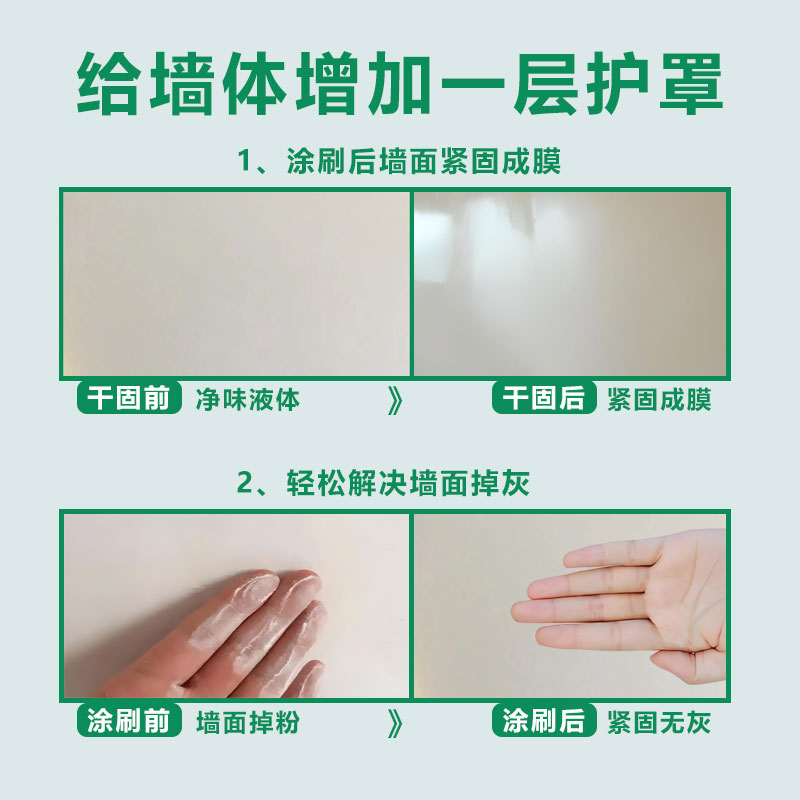 给墙体增加一层护罩

1、涂刷后墙面紧固成膜

干固前 净味液体 》 干固后 紧固成膜

2、轻松解决墙面掉灰

涂刷前 墙面掉粉 》 涂刷后 紧固无灰