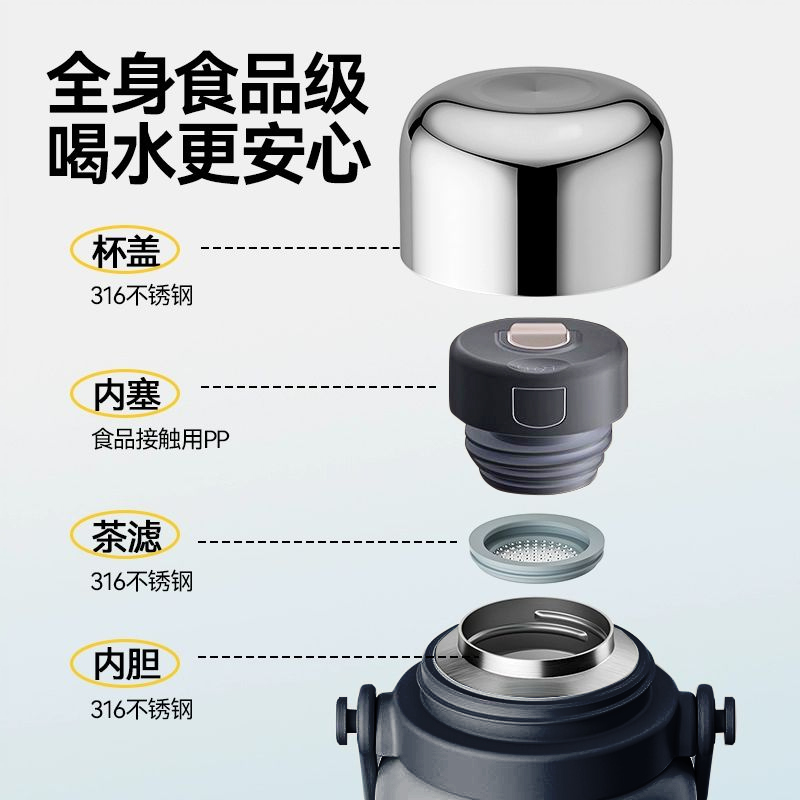 全身食品级
喝水更安心

杯盖
316不锈钢

内塞
食品接触用PP

茶滤
316不锈钢

内胆
316不锈钢