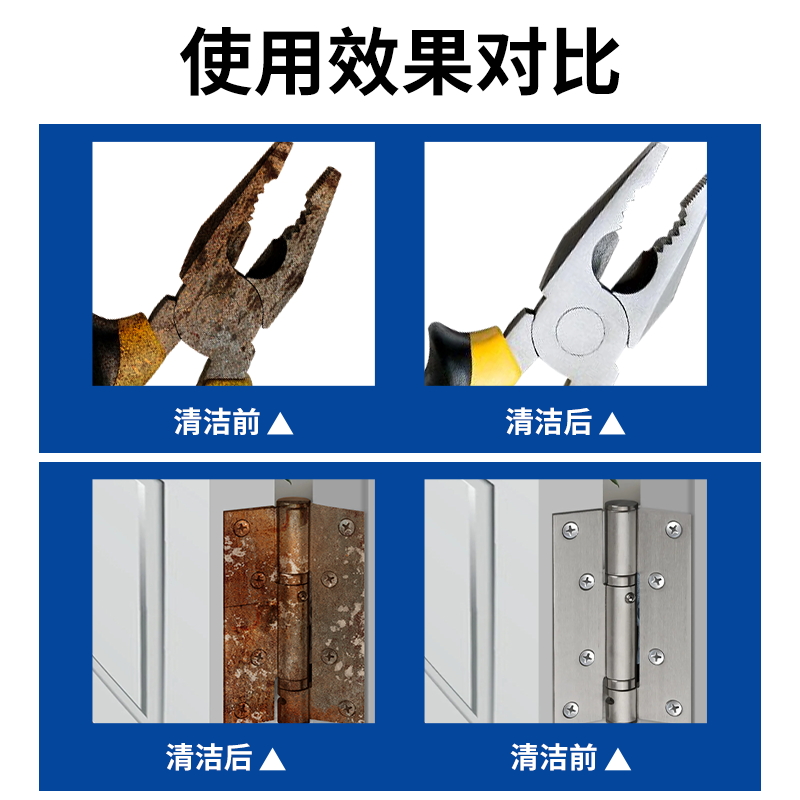 使用效果对比

清洁前 ▲

清洁后 ▲

清洁后 ▲

清洁前 ▲