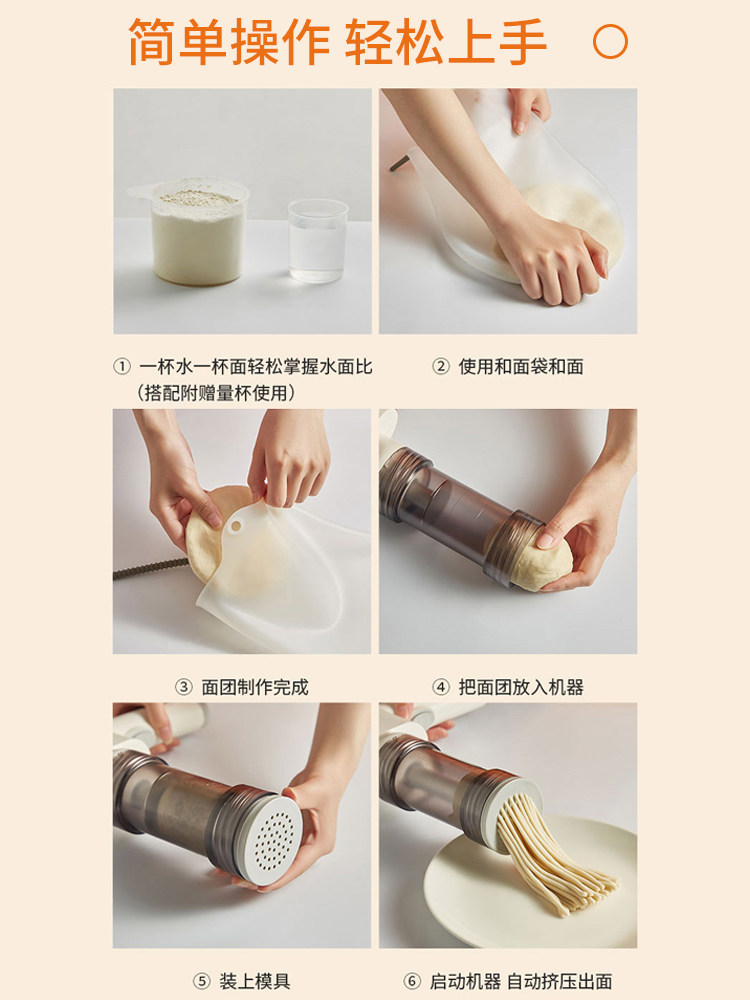 简单操作 轻松上手

① 一杯水一杯面轻松掌握水面比
（搭配附赠量杯使用）

② 使用和面袋和面

③ 面团制作完成

④ 把面团放入机器

⑤ 装上模具

⑥ 启动机器 自动挤压出面