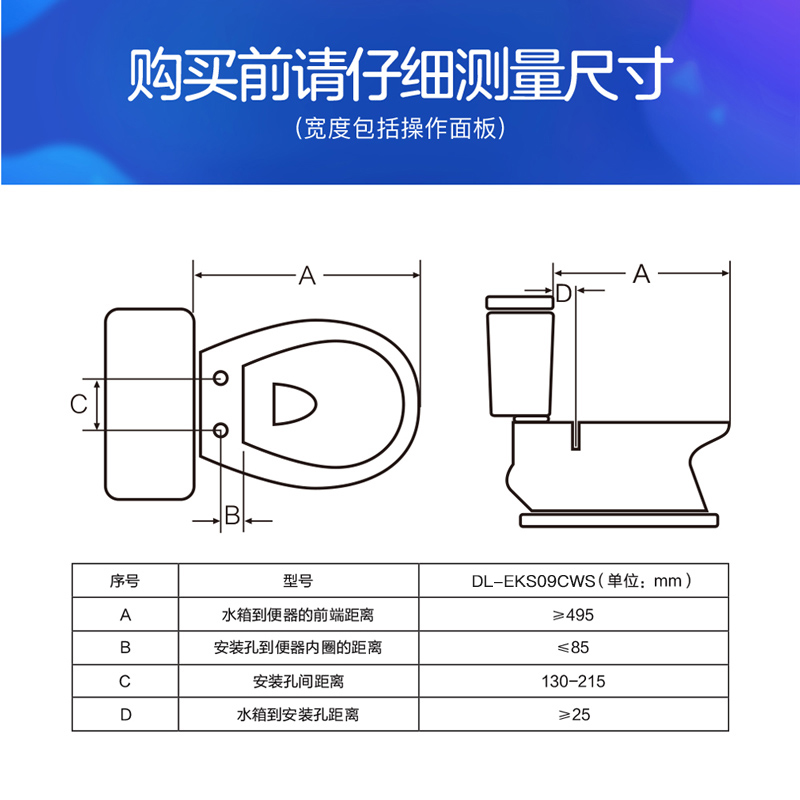 购买前请仔细测量尺寸
（宽度包括操作面板）

A
C
B

A
D

| 序号 | 型号 | DL-EKS09CWS（单位：mm） |
|---|---|---|
| A | 水箱到便器的前端距离 | ≥495 |
| B | 安装孔到便器内圈的距离 | ≤85 |
| C | 安装孔间距离 | 130-215 |
| D | 水箱到安装孔距离 | ≥25 |