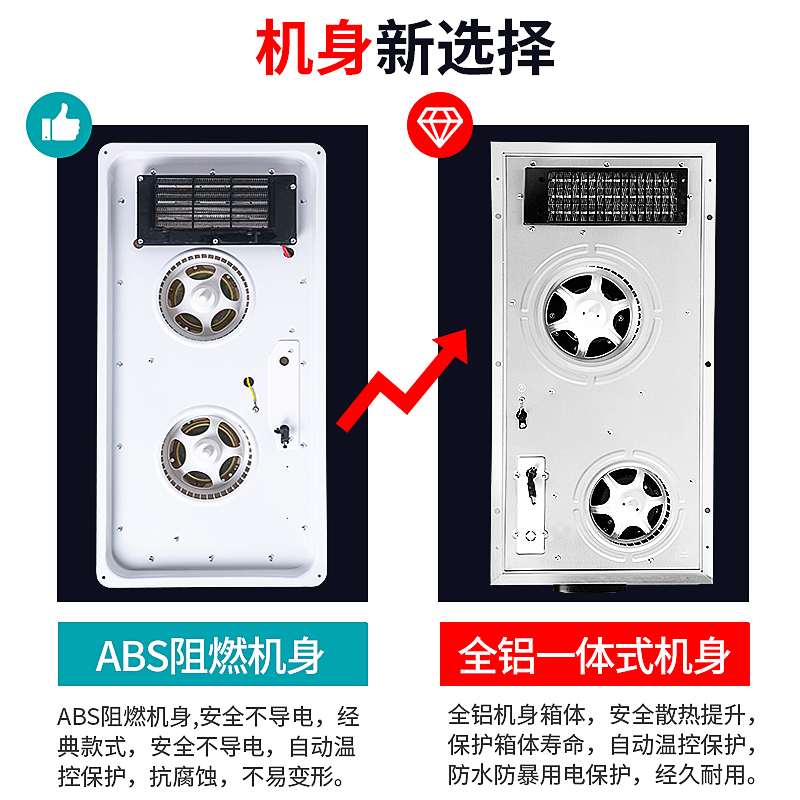 机身新选择

ABS阻燃机身

ABS阻燃机身,安全不导电，经典款式，安全不导电，自动温控保护，抗腐蚀，不易变形。

全铝一体式机身

全铝机身箱体，安全散热提升，保护箱体寿命，自动温控保护，防水防暴用电保护，经久耐用。