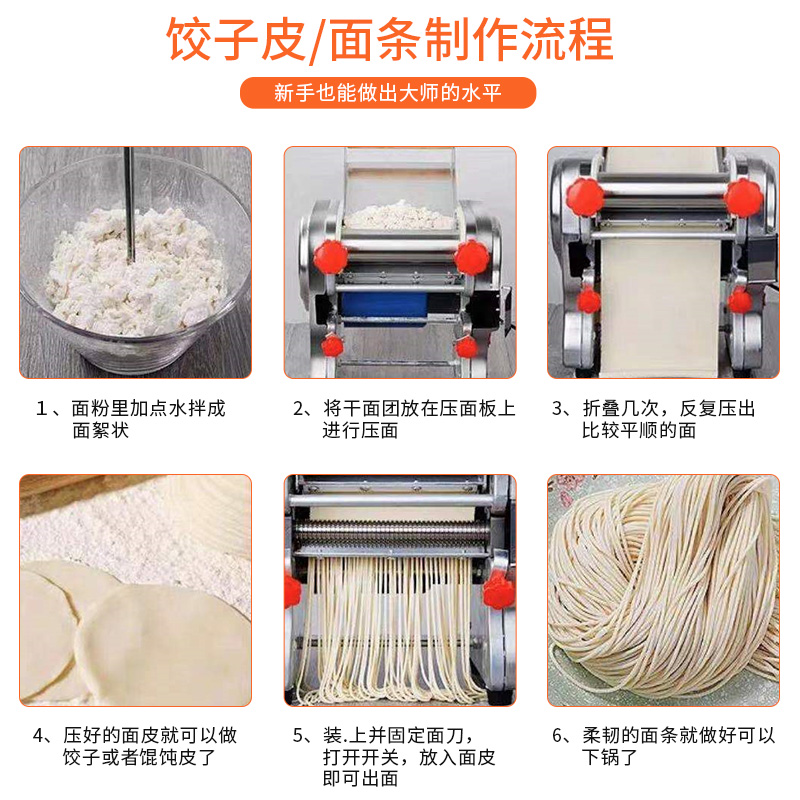 饺子皮/面条制作流程

新手也能做出大师的水平

1、面粉里加点水拌成面絮状

2、将干面团放在压面板上进行压面

3、折叠几次，反复压出比较平顺的面

4、压好的面皮就可以做饺子或者馄饨皮了

5、装.上并固定面刀，打开开关，放入面皮即可出面

6、柔韧的面条就做好可以下锅了