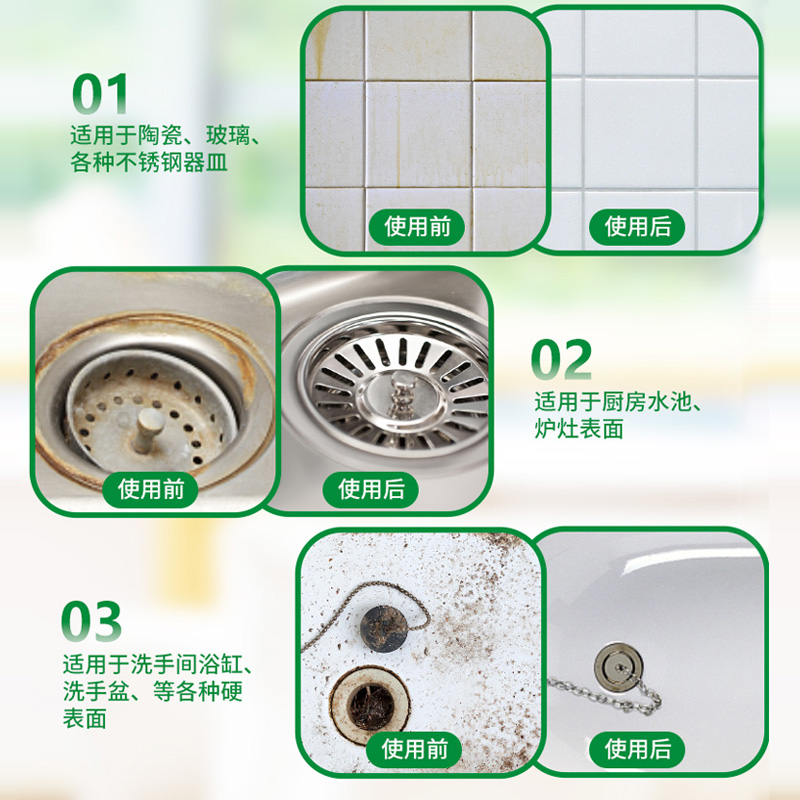 01
适用于陶瓷、玻璃、各种不锈钢器皿

使用前

使用后

使用前

使用后

02
适用于厨房水池、炉灶表面

03
适用于洗手间浴缸、洗手盆、等各种硬表面

使用前

使用后