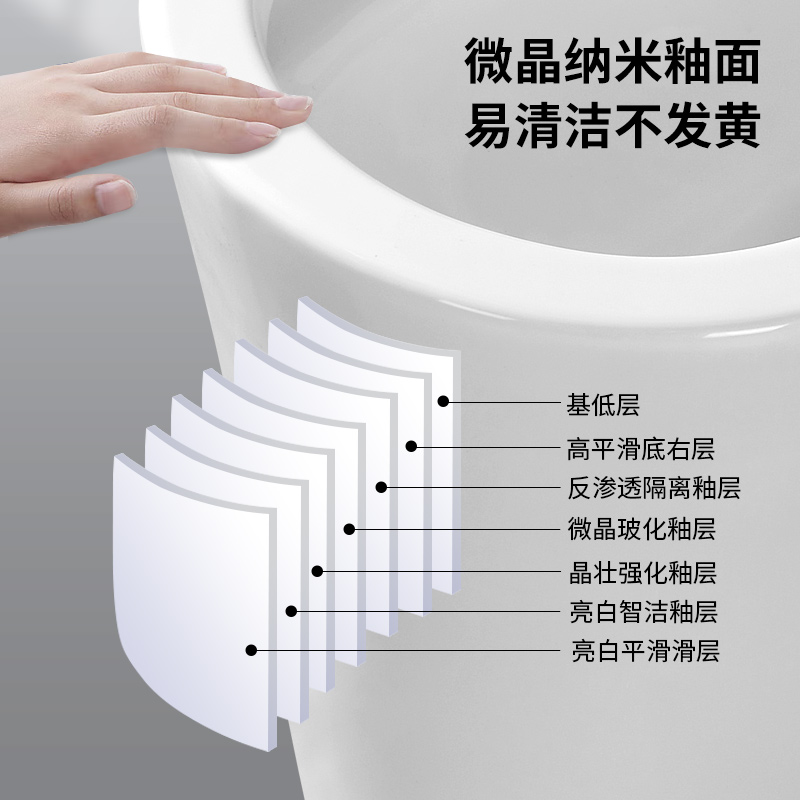 微晶纳米釉面
易清洁不发黄

基低层
高平滑底右层
反渗透隔离釉层
微晶玻化釉层
晶壮强化釉层
亮白智洁釉层
亮白平滑滑层