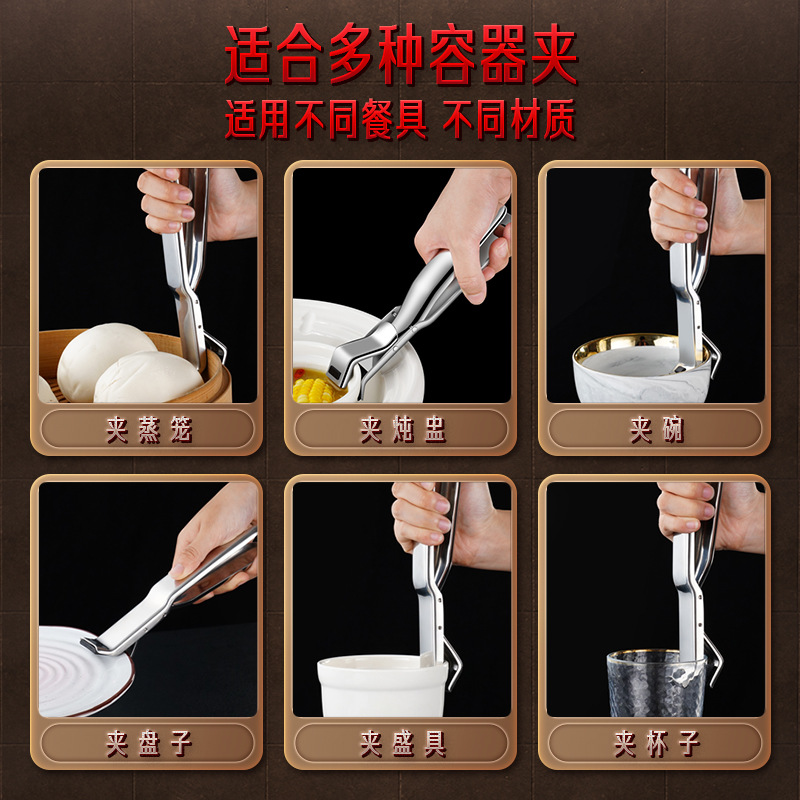 适合多种容器夹
适用不同餐具 不同材质

夹蒸笼

夹炖盅

夹碗

夹盘子

夹盛具

夹杯子