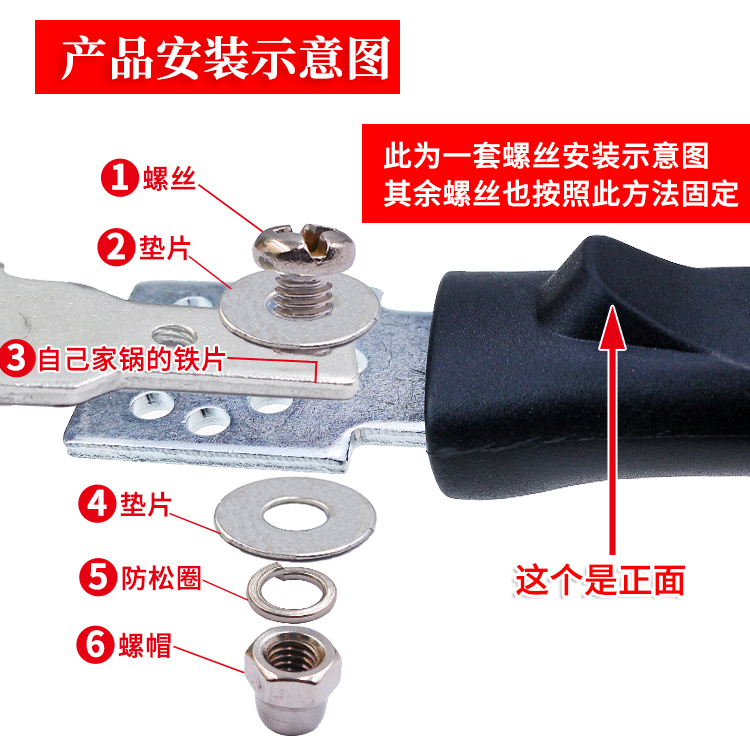 产品安装示意图

此为一套螺丝安装示意图
其余螺丝也按照此方法固定

1 螺丝

2 垫片

3 自己家锅的铁片

4 垫片

5 防松圈

6 螺帽

这个是正面