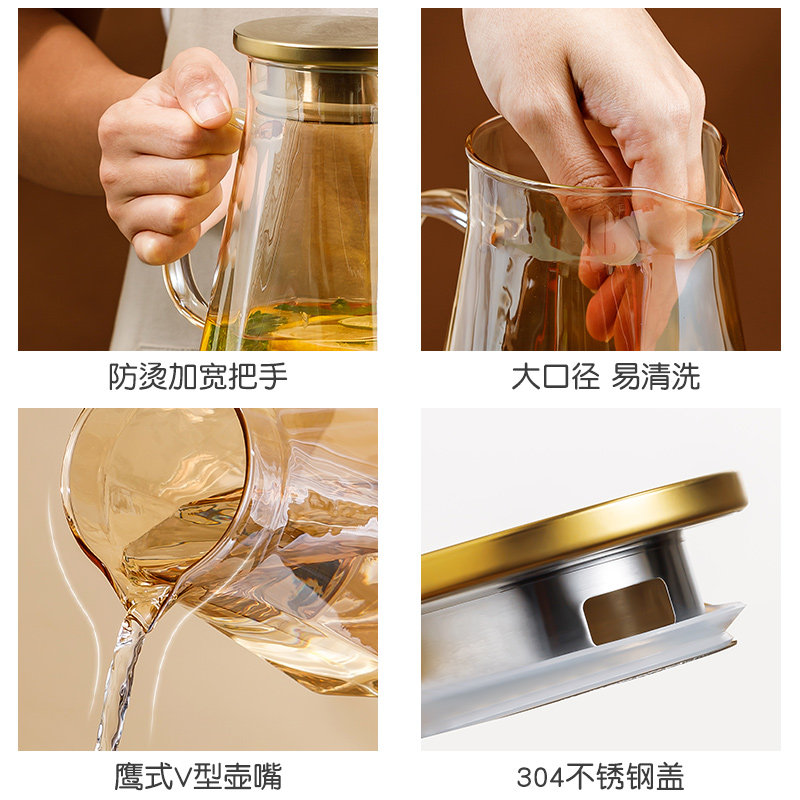 防烫加宽把手

大口径 易清洗

鹰式V型壶嘴

304不锈钢盖