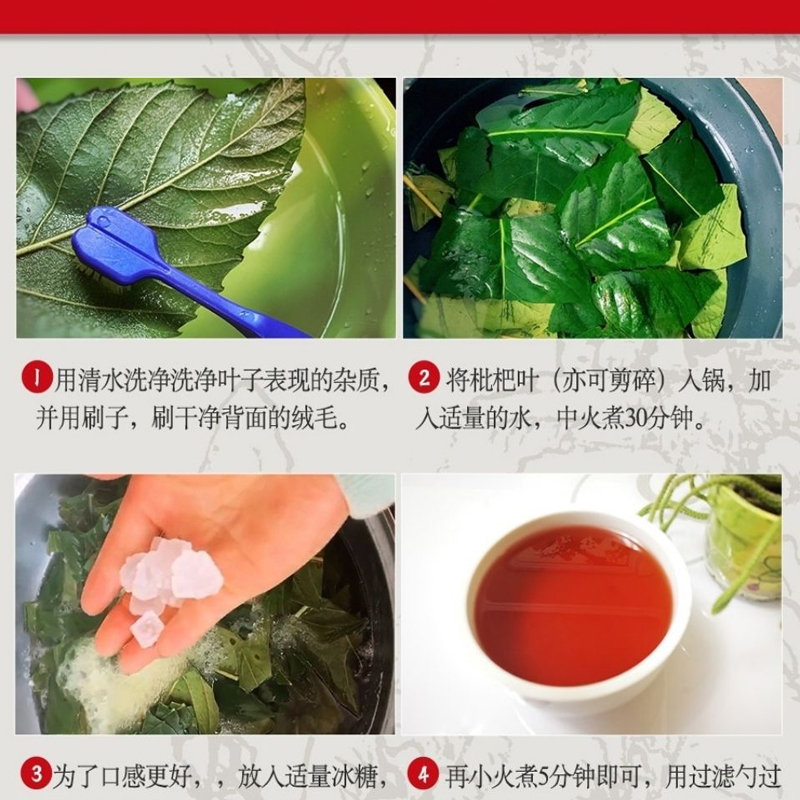 1 用清水洗净洗净叶子表现的杂质，并用刷子，刷干净背面的绒毛。

2 将枇杷叶（亦可剪碎）入锅，加入适量的水，中火煮30分钟。

3 为了口感更好，，放入适量冰糖，

4 再小火煮5分钟即可，用过滤勺过