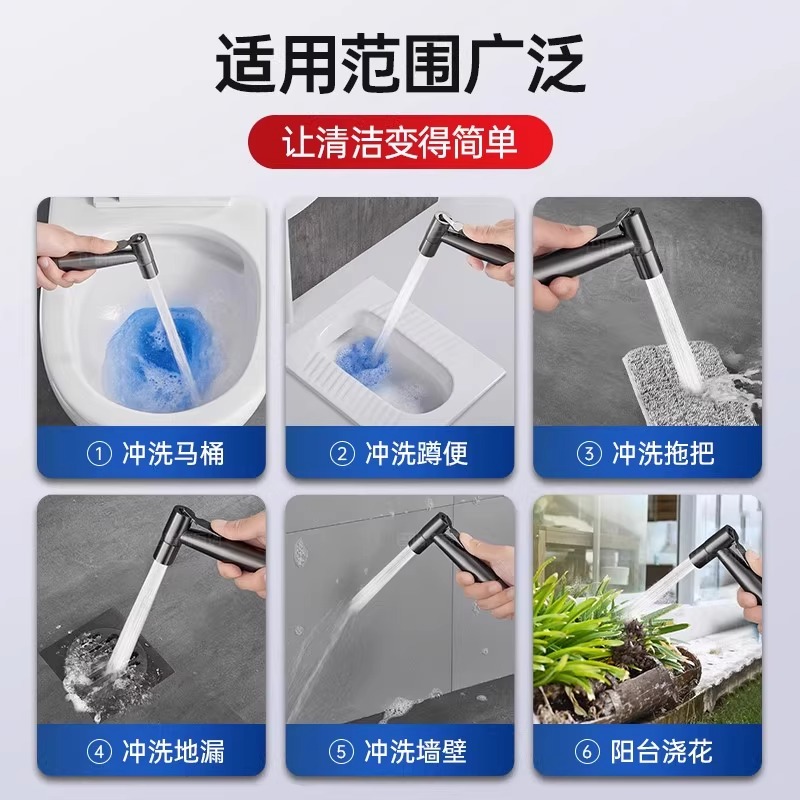 适用范围广泛

让清洁变得简单

① 冲洗马桶

② 冲洗蹲便

③ 冲洗拖把

④ 冲洗地漏

⑤ 冲洗墙壁

⑥ 阳台浇花