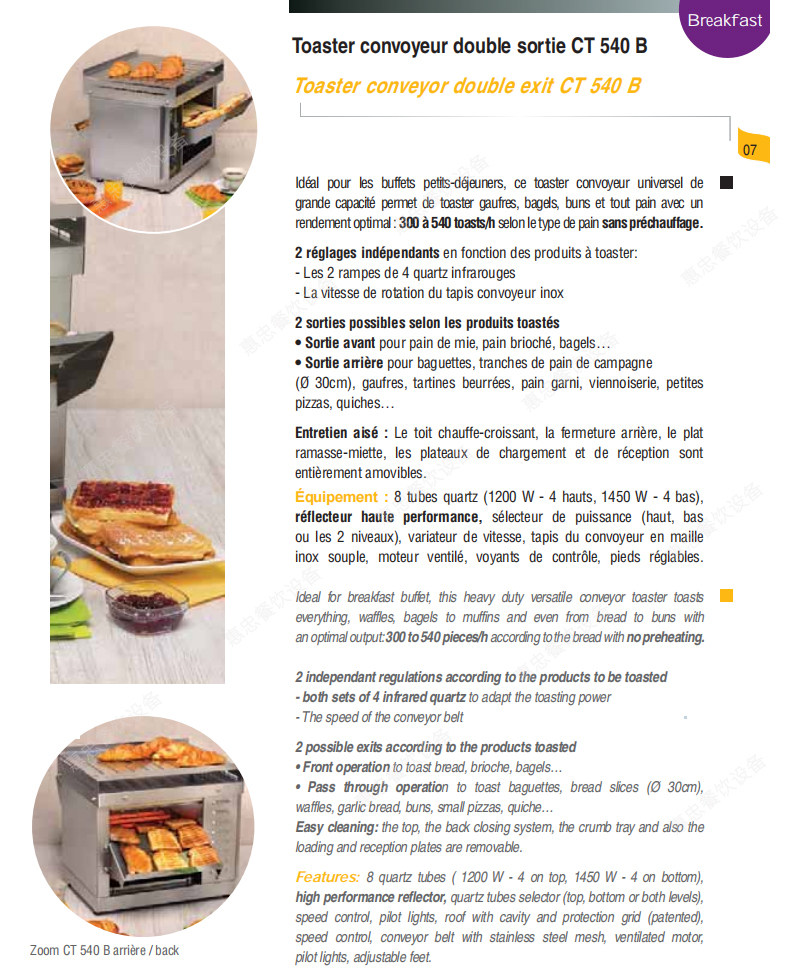 Breakfast

Toaster convoyeur double sortie CT 540 B

Toaster conveyor double exit CT 540 B

07

Idéal pour les buffets petits-déjeuners, ce toaster convoyeur universel de grande capacité permet de toaster gaufres, bagels, buns et tout pain avec un rendement optimal : 300 à 540 toasts/h selon le type de pain sans préchauffage.

2 réglages indépendants en fonction des produits à toaster:
- Les 2 rampes de 4 quartz infrarouges
- La vitesse de rotation du tapis convoyeur inox

2 sorties possibles selon les produits toastés
• Sortie avant pour pain de mie, pain brioché, bagels…
• Sortie arrière pour baguettes, tranches de pain de campagne (Ø 30cm), gaufres, tartines beurrées, pain garni, viennoiserie, petites pizzas, quiches…

Entretien aisé : Le toit chauffe-croissant, la fermeture arrière, le plat ramasse-miette, les plateaux de chargement et de réception sont entièrement amovibles.

Équipement : 8 tubes quartz (1200 W - 4 hauts, 1450 W - 4 bas), réflecteur haute performance, sélecteur de puissance (haut, bas ou les 2 niveaux), variateur de vitesse, tapis du convoyeur en maille inox souple, moteur ventilé, voyants de contrôle, pieds réglables.

Ideal for breakfast buffet, this heavy duty versatile conveyor toaster toasts everything, waffles, bagels to muffins and even from bread to buns with an optimal output: 300 to 540 pieces/h according to the bread with no preheating.

2 independant regulations according to the products to be toasted
- both sets of 4 infrared quartz to adapt the toasting power
- The speed of the conveyor belt

2 possible exits according to the products toasted
• Front operation to toast bread, brioche, bagels…
• Pass through operation to toast baguettes, bread slices (Ø 30cm), waffles, garlic bread, buns, small pizzas, quiche…
Easy cleaning: the top, the back closing system, the crumb tray and also the loading and reception plates are removable.

Features: 8 quartz tubes ( 1200 W - 4 on top, 1450 W - 4 on bottom), high performance reflector, quartz tubes selector (top, bottom or both levels), speed control, pilot lights, roof with cavity and protection grid (patented), speed control, conveyor belt with stainless steel mesh, ventilated motor, pilot lights, adjustable feet.

Zoom CT 540 B arrière / back