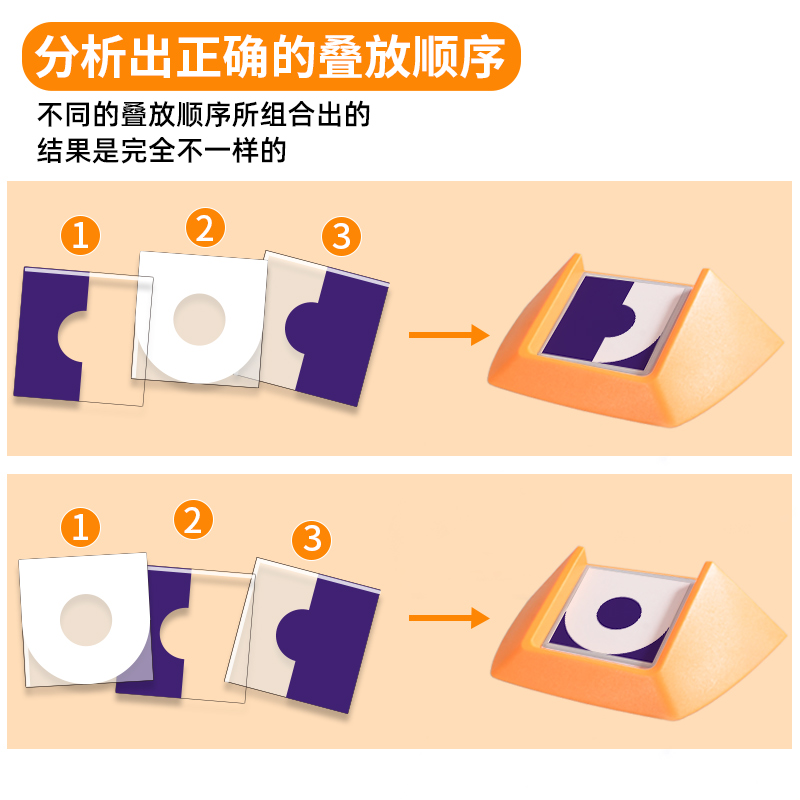 分析出正确的叠放顺序

不同的叠放顺序所组合出的结果是完全不一样的

1
2
3

1
2
3