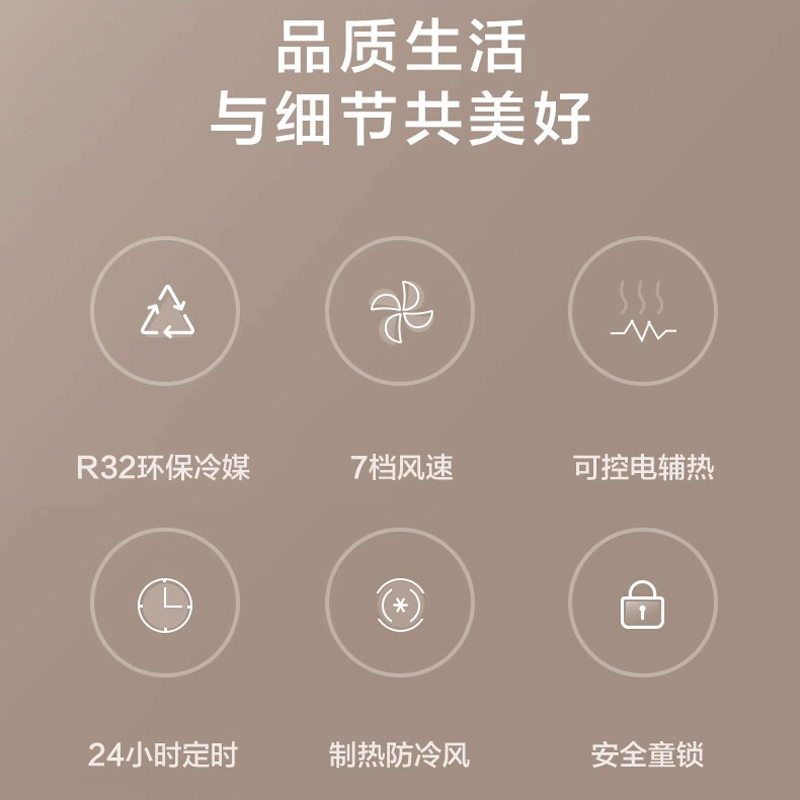 品质生活
与细节共美好

R32环保冷媒

7档风速

可控电辅热

24小时定时

制热防冷风

安全童锁