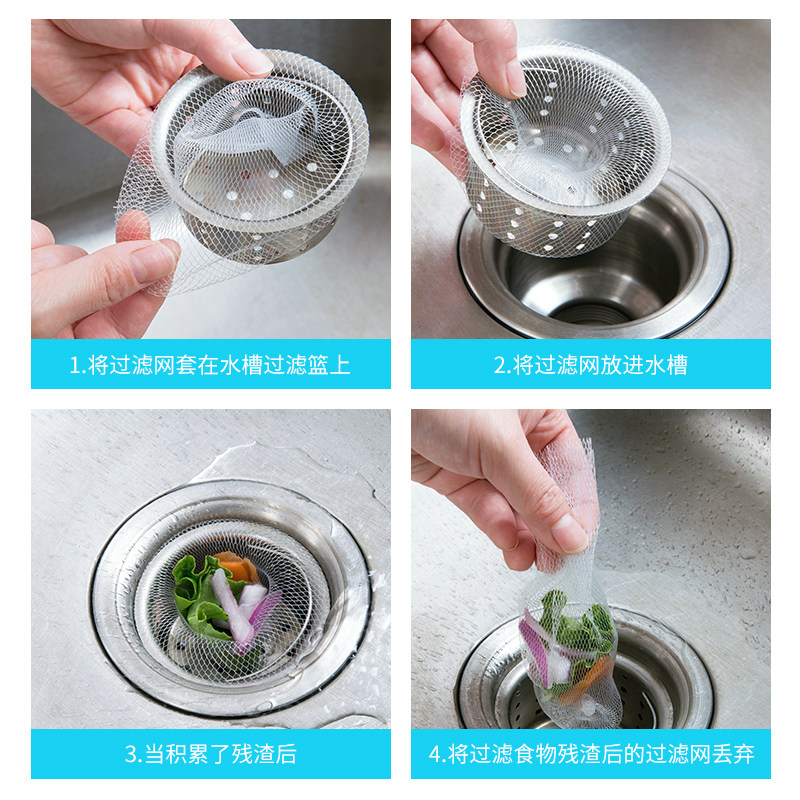 1.将过滤网套在水槽过滤篮上

2.将过滤网放进水槽

3.当积累了残渣后

4.将过滤食物残渣后的过滤网丢弃