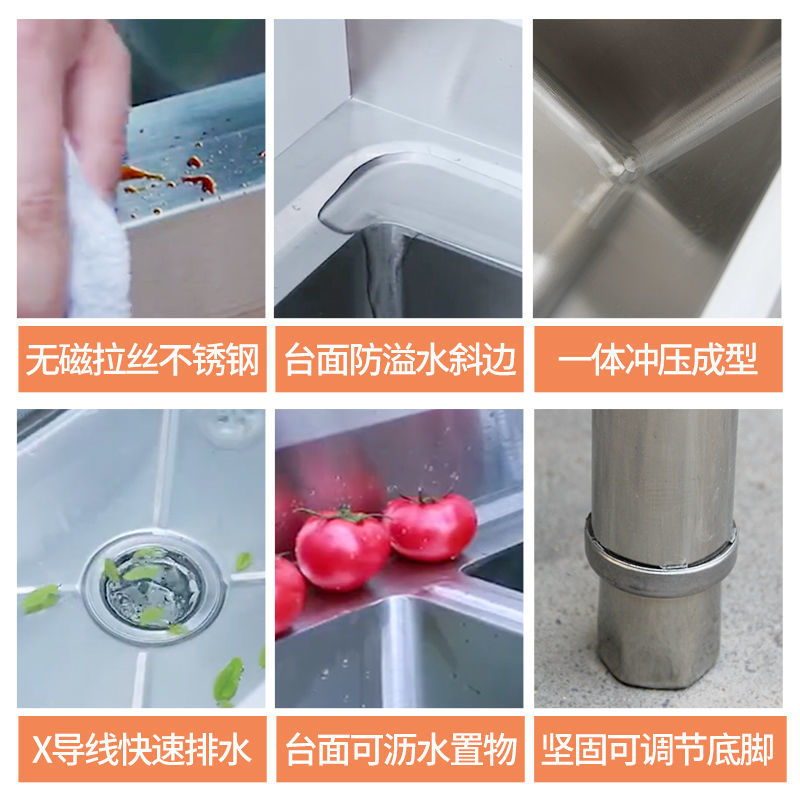 无磁拉丝不锈钢

台面防溢水斜边

一体冲压成型

X导线快速排水

台面可沥水置物

坚固可调节底脚