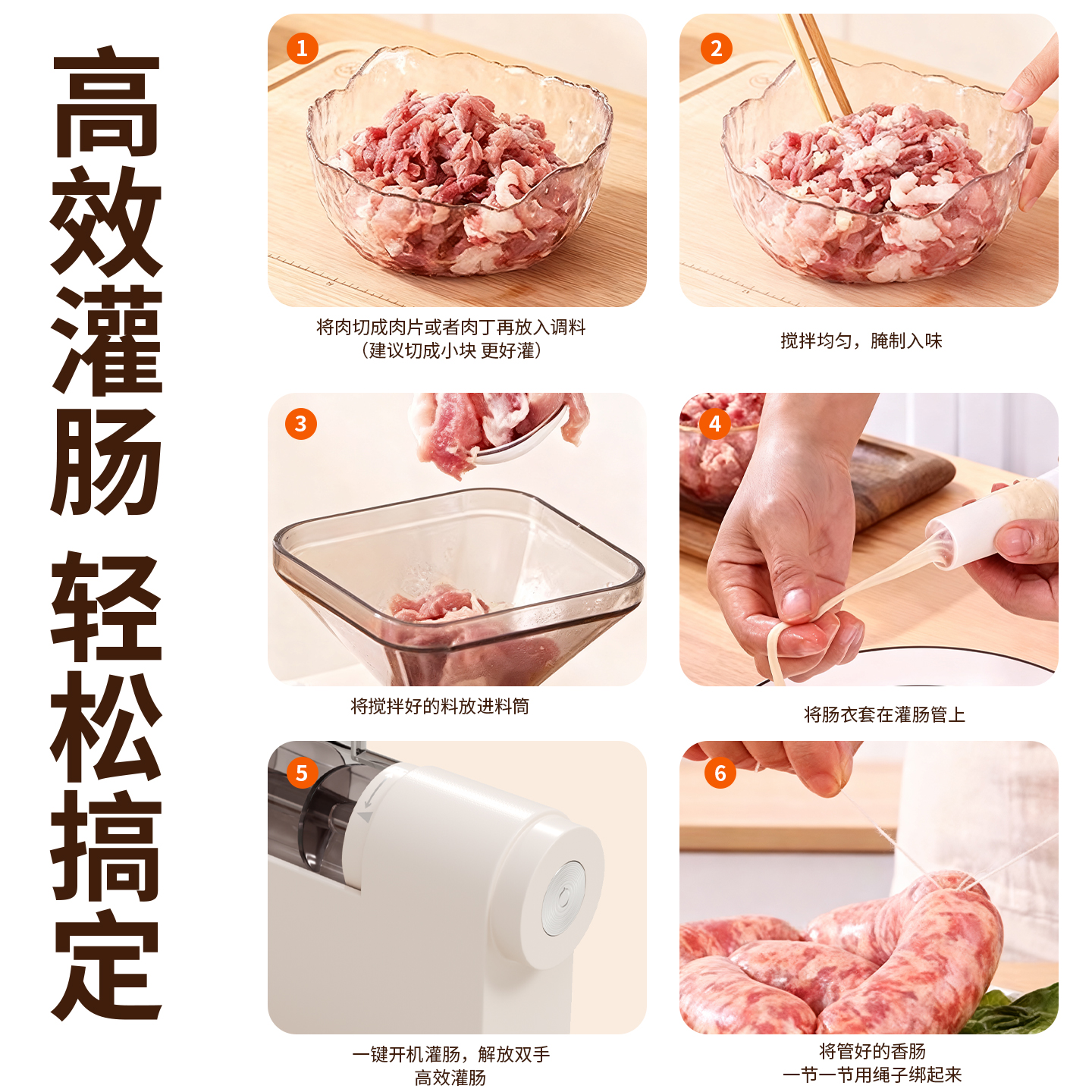 高效灌肠

轻松搞定

1

将肉切成肉片或者肉丁再放入调料
（建议切成小块 更好灌）

2

搅拌均匀，腌制入味

3

将搅拌好的料放进料筒

4

将肠衣套在灌肠管上

5

一键开机灌肠，解放双手
高效灌肠

6

将管好的香肠
一节一节用绳子绑起来