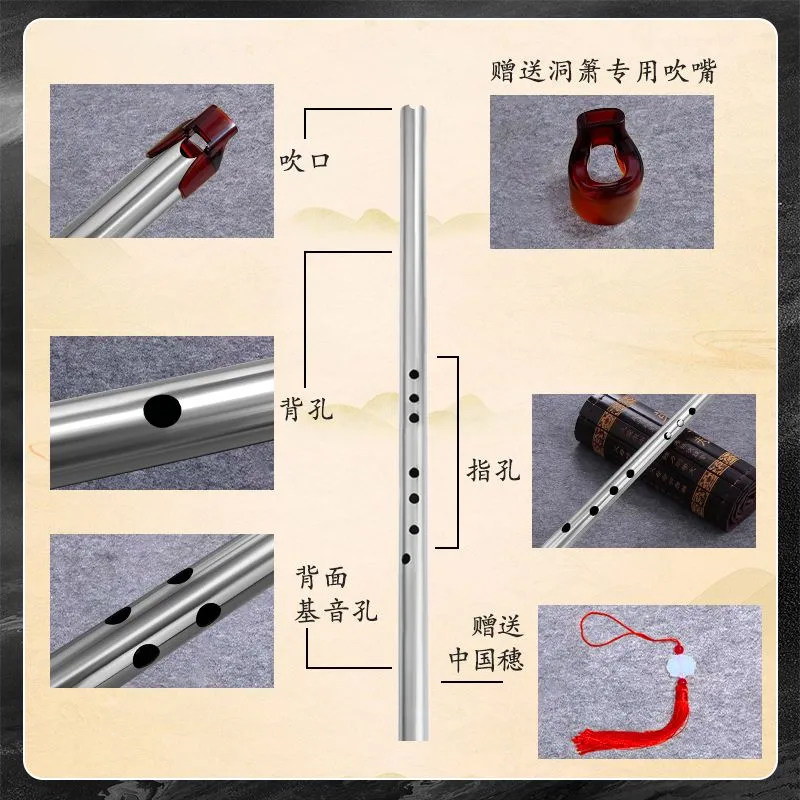 赠送洞箫专用吹嘴

吹口

背孔

指孔

背面
基音孔

赠送
中国穗