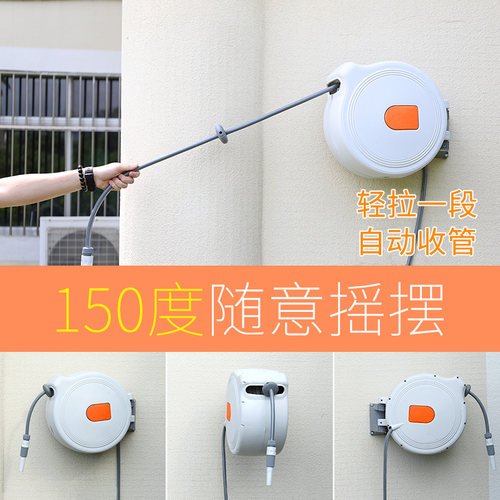 轻拉一段
自动收管

150度随意摇摆