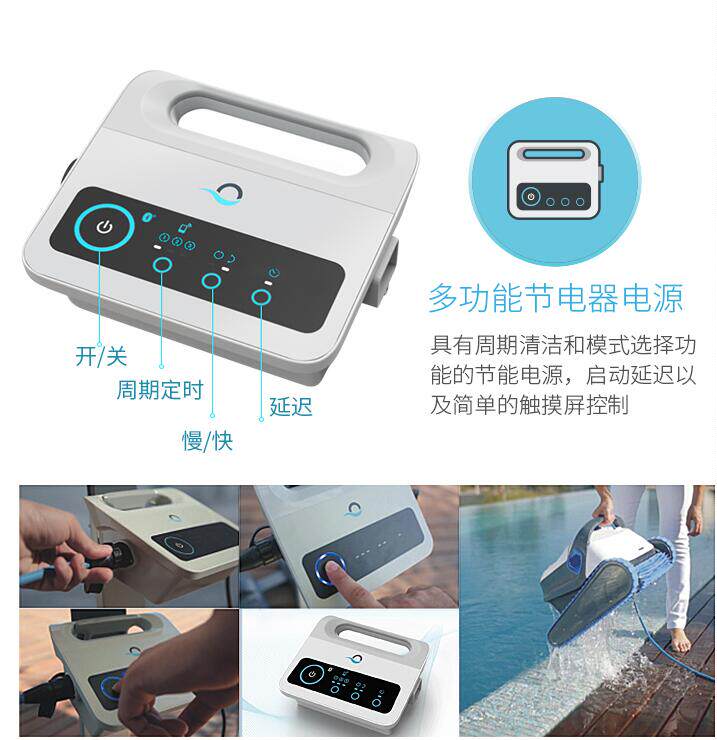 开/关

周期定时

慢/快

延迟

多功能节电器电源

具有周期清洁和模式选择功能的节能电源，启动延迟以及简单的触摸屏控制