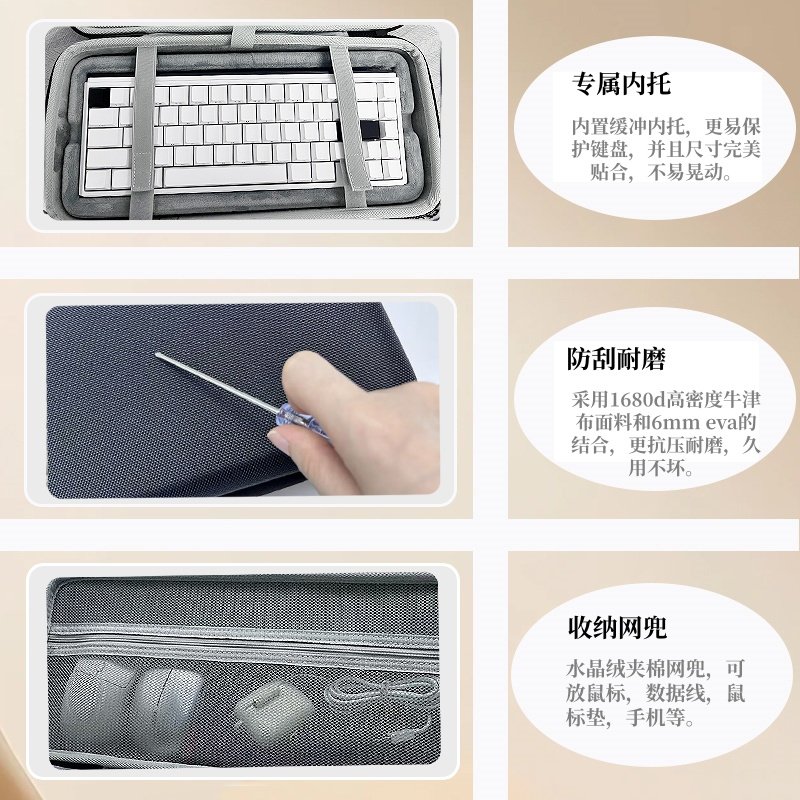 专属内托

内置缓冲内托，更易保护键盘，并且尺寸完美贴合，不易晃动。

防刮耐磨

采用1680d高密度牛津布面料和6mm eva的结合，更抗压耐磨，久用不坏。

收纳网兜

水晶绒夹棉网兜，可放鼠标，数据线，鼠标垫，手机等。