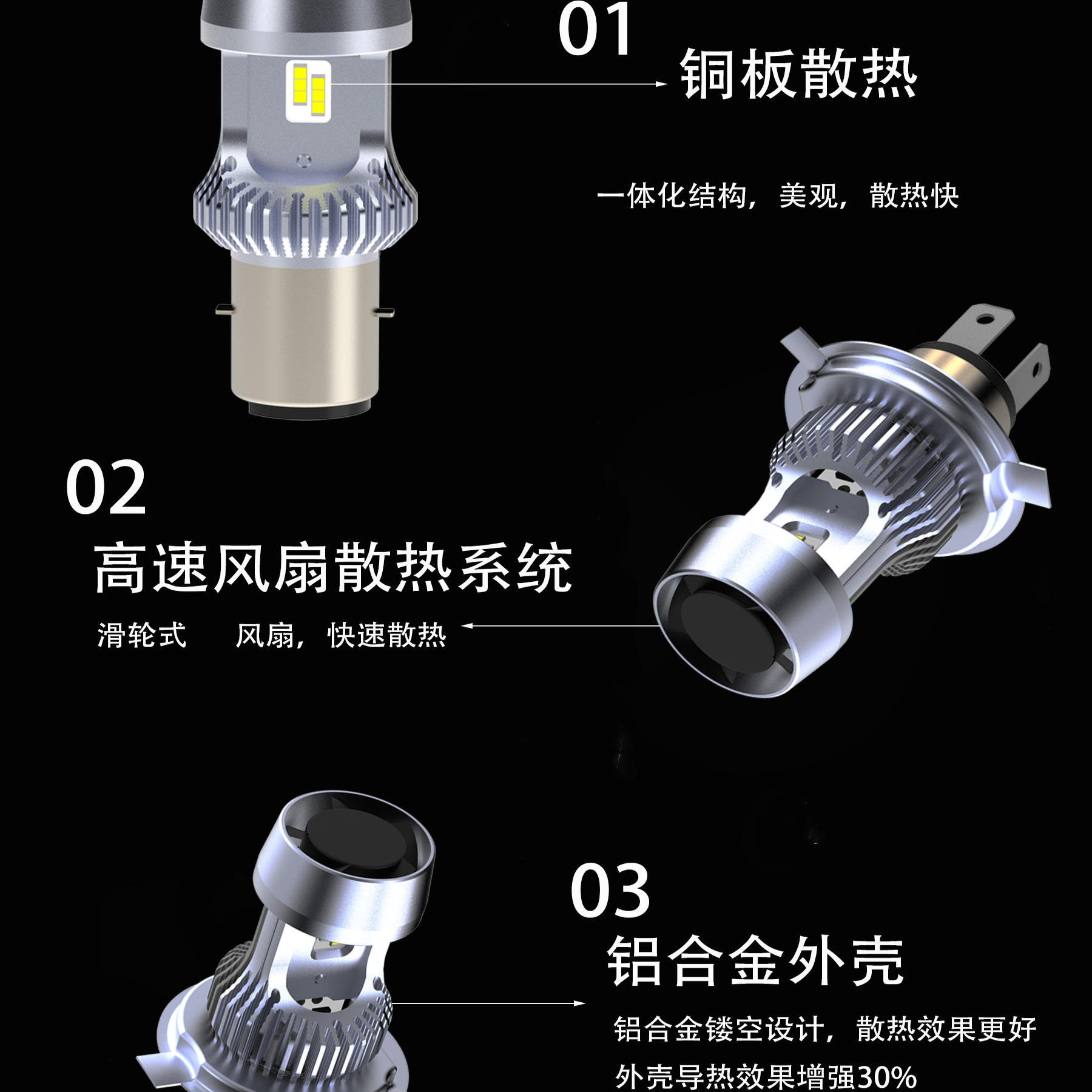 01
铜板散热

一体化结构，美观，散热快

02
高速风扇散热系统
滑轮式 风扇，快速散热

03
铝合金外壳
铝合金镂空设计，散热效果更好
外壳导热效果增强30%