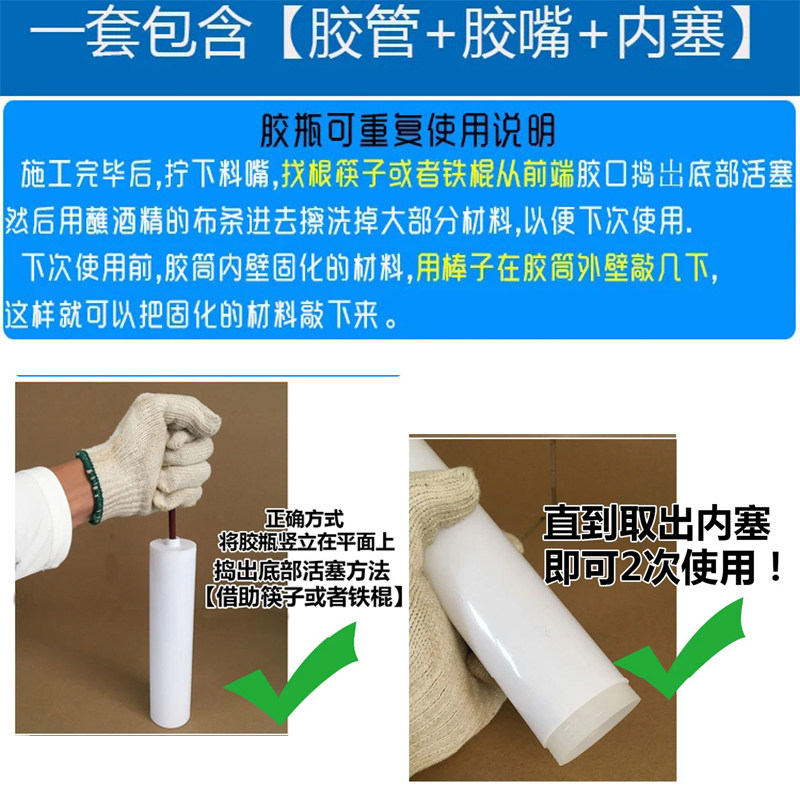 一套包含【胶管+胶嘴+内塞】

胶瓶可重复使用说明

施工完毕后,拧下料嘴,找根筷子或者铁棍从前端胶口捣出底部活塞然后用蘸酒精的布条进去擦洗掉大部分材料,以便下次使用.

下次使用前,胶筒内壁固化的材料,用棒子在胶筒外壁敲几下,这样就可以把固化的材料敲下来。

正确方式
将胶瓶竖立在平面上
捣出底部活塞方法
【借助筷子或者铁棍】

直到取出内塞
即可2次使用!