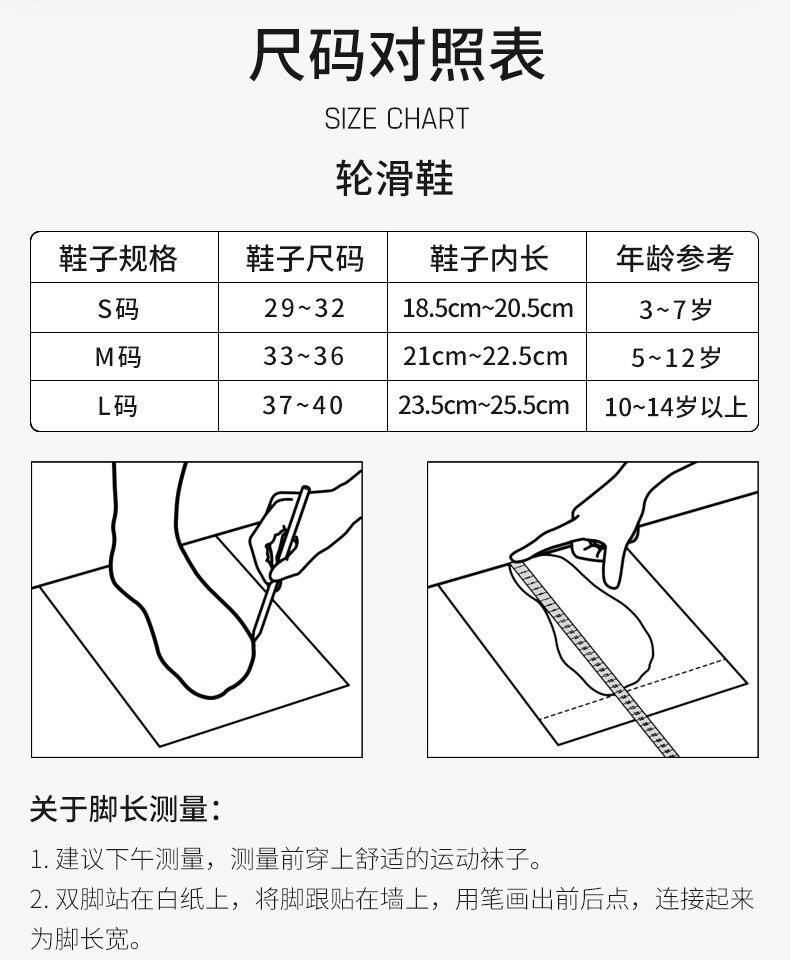 尺码对照表

SIZE CHART

轮滑鞋

| 鞋子规格 | 鞋子尺码 | 鞋子内长 | 年龄参考 |
|---|---|---|---|
| S码 | 29~32 | 18.5cm~20.5cm | 3~7岁 |
| M码 | 33~36 | 21cm~22.5cm | 5~12岁 |
| L码 | 37~40 | 23.5cm~25.5cm | 10~14岁以上 |

关于脚长测量：

1. 建议下午测量，测量前穿上舒适的运动袜子。
2. 双脚站在白纸上，将脚跟贴在墙上，用笔画出前后点，连接起来为脚长宽。