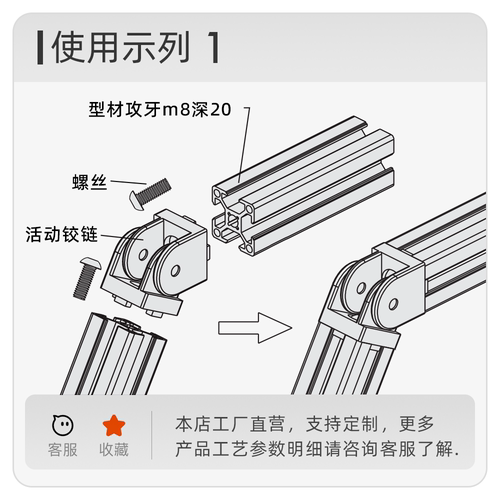 使用示列 1

型材攻牙m8深20

螺丝

活动铰链

客服 收藏

本店工厂直营，支持定制，更多产品工艺参数明细请咨询客服了解.