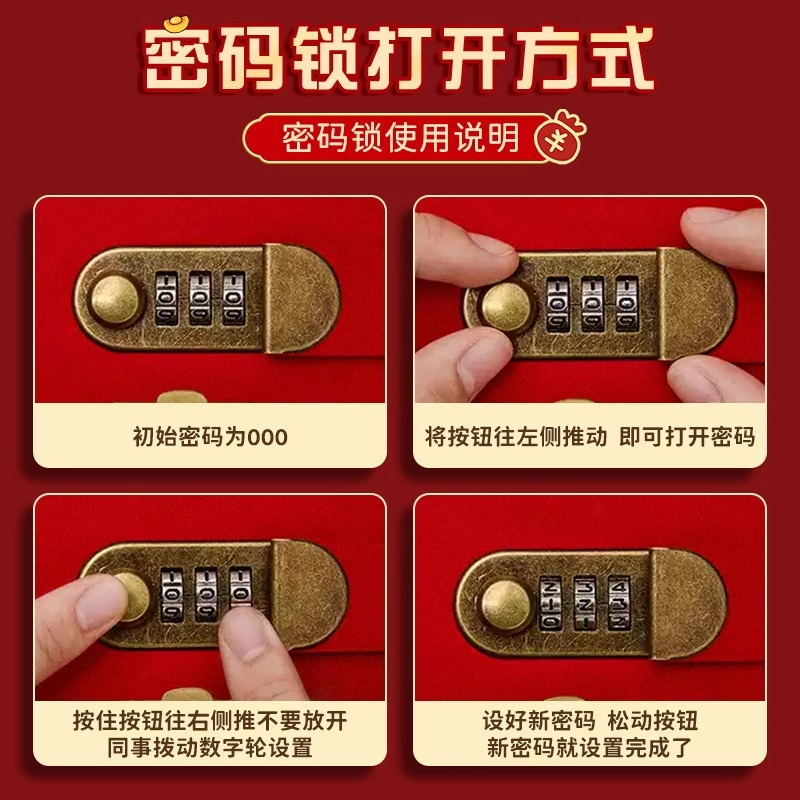 密码锁打开方式

密码锁使用说明

初始密码为000

将按钮往左侧推动 即可打开密码

按住按钮往右侧推不要放开
同事拨动数字轮设置

设好新密码 松动按钮
新密码就设置完成了