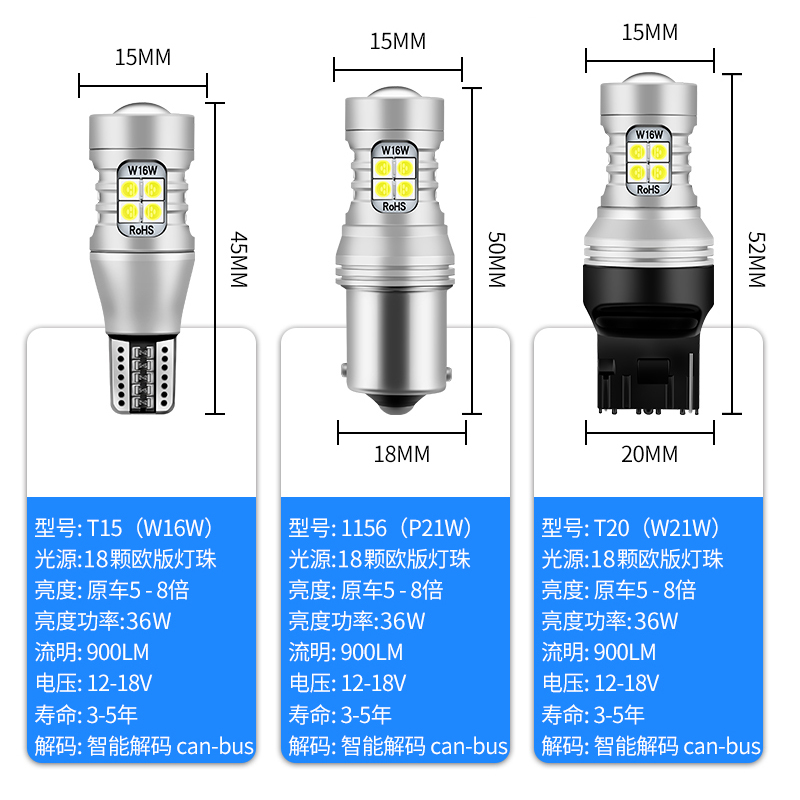 15MM

W16W
RoHS

45MM

型号: T15（W16W）
光源:18颗欧版灯珠
亮度: 原车5 - 8倍
亮度功率:36W
流明: 900LM
电压: 12-18V
寿命: 3-5年
解码: 智能解码 can-bus

15MM

W16W
RoHS

50MM

18MM

型号: 1156（P21W）
光源:18颗欧版灯珠
亮度: 原车5 - 8倍
亮度功率:36W
流明: 900LM
电压: 12-18V
寿命: 3-5年
解码: 智能解码 can-bus

15MM

W16W
RoHS

52MM

20MM

型号: T20（W21W）
光源:18颗欧版灯珠
亮度: 原车5 - 8倍
亮度功率:36W
流明: 900LM
电压: 12-18V
寿命: 3-5年
解码: 智能解码 can-bus