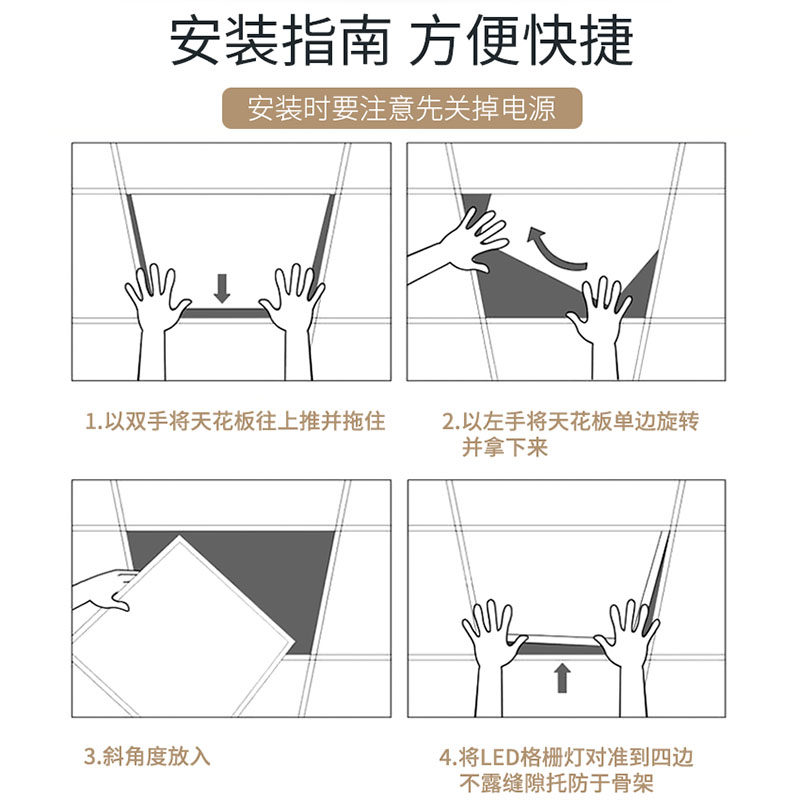 安装指南 方便快捷

安装时要注意先关掉电源

1.以双手将天花板往上推并拖住

2.以左手将天花板单边旋转并拿下来

3.斜角度放入

4.将LED格栅灯对准到四边不露缝隙托防于骨架