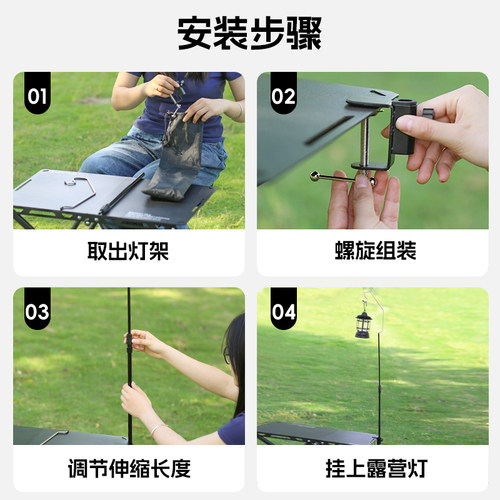 安装步骤

01

取出灯架

02

螺旋组装

03

调节伸缩长度

04

挂上露营灯