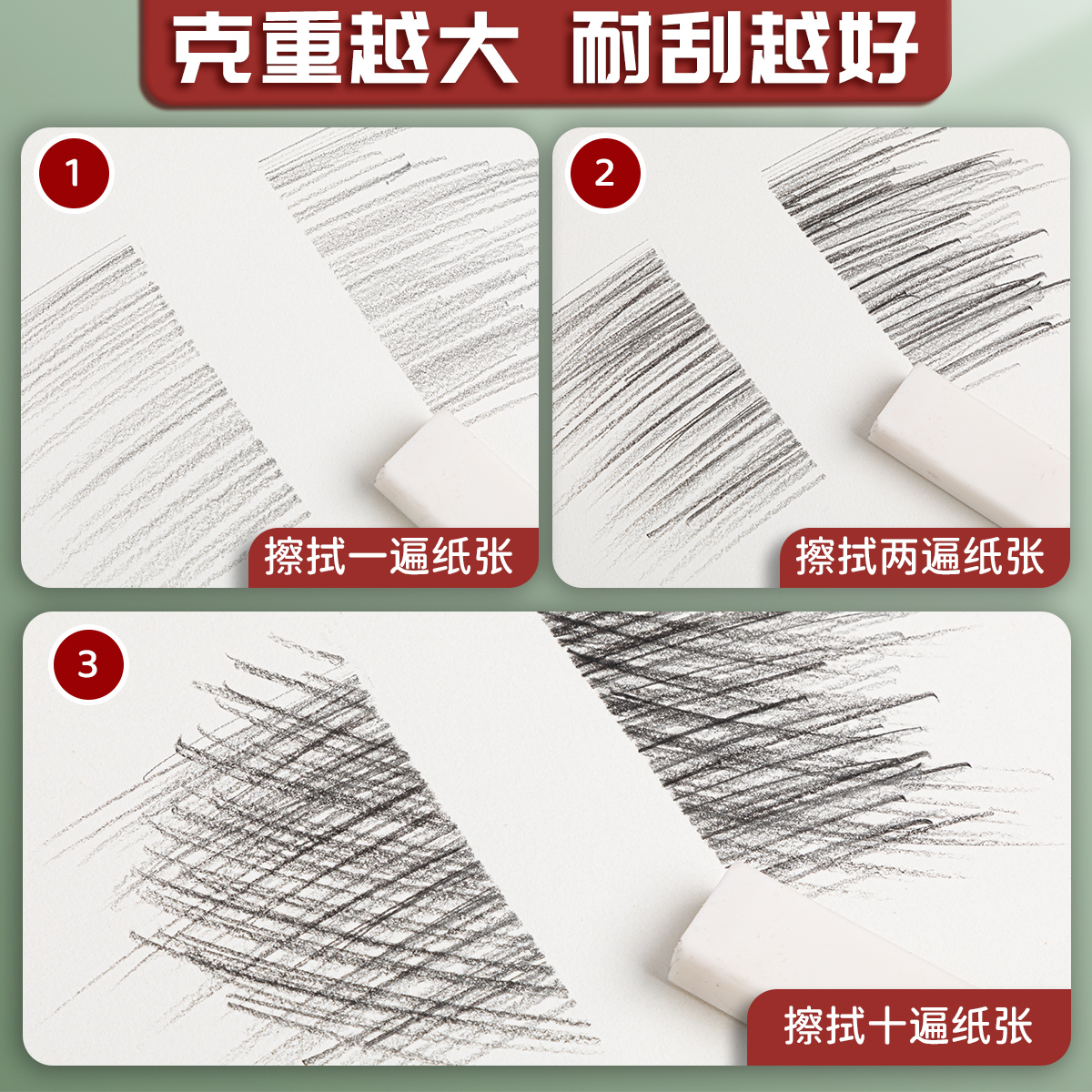 克重越大 耐刮越好

1

擦拭一遍纸张

2

擦拭两遍纸张

3

擦拭十遍纸张