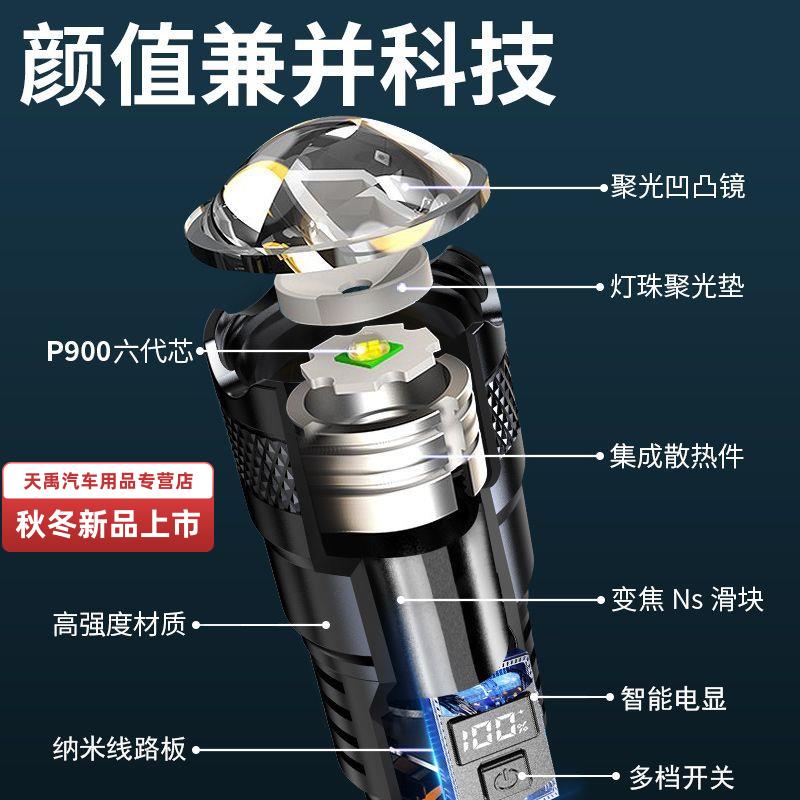 颜值兼并科技

聚光凹凸镜

灯珠聚光垫

P900六代芯

集成散热件

天禹汽车用品专营店

秋冬新品上市

变焦 Ns 滑块

高强度材质

智能电显

100%

纳米线路板

多档开关