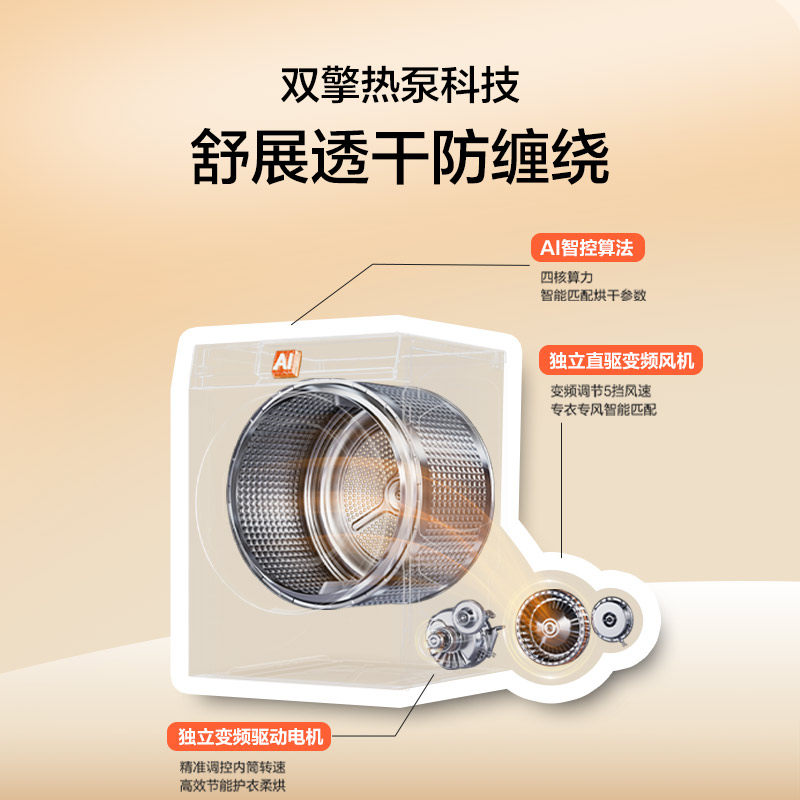 双擎热泵科技
舒展透干防缠绕

AI智控算法
四核算力
智能匹配烘干参数

AI

独立直驱变频风机
变频调节5挡风速
专衣专风智能匹配

独立变频驱动电机
精准调控内筒转速
高效节能护衣柔烘