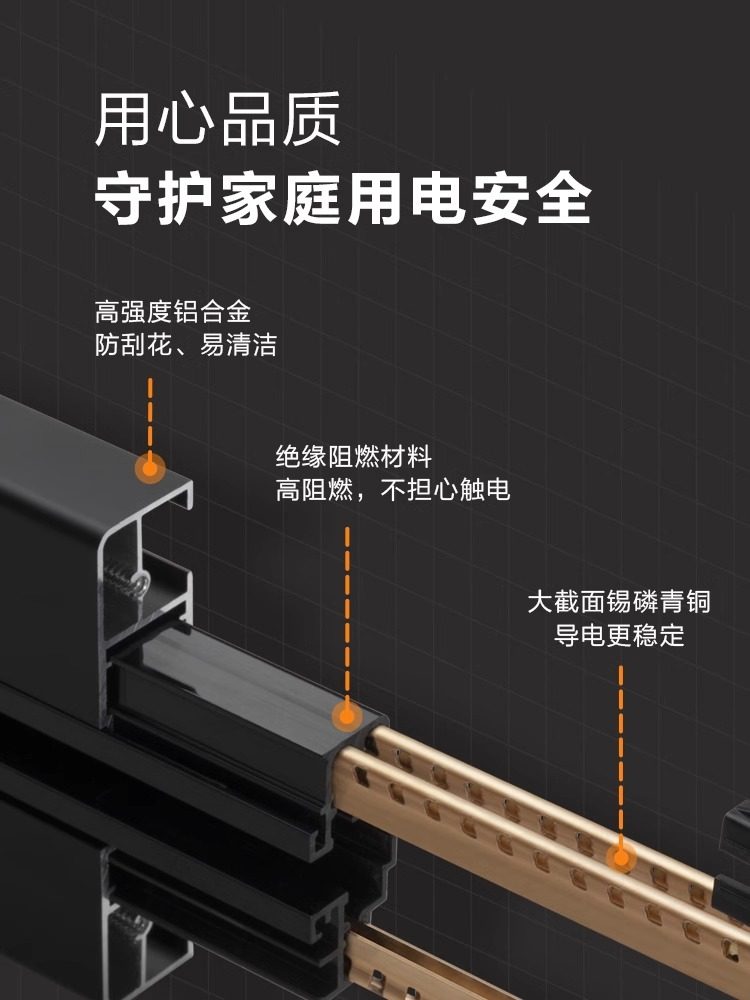 用心品质
守护家庭用电安全

高强度铝合金
防刮花、易清洁

绝缘阻燃材料
高阻燃，不担心触电

大截面锡磷青铜
导电更稳定