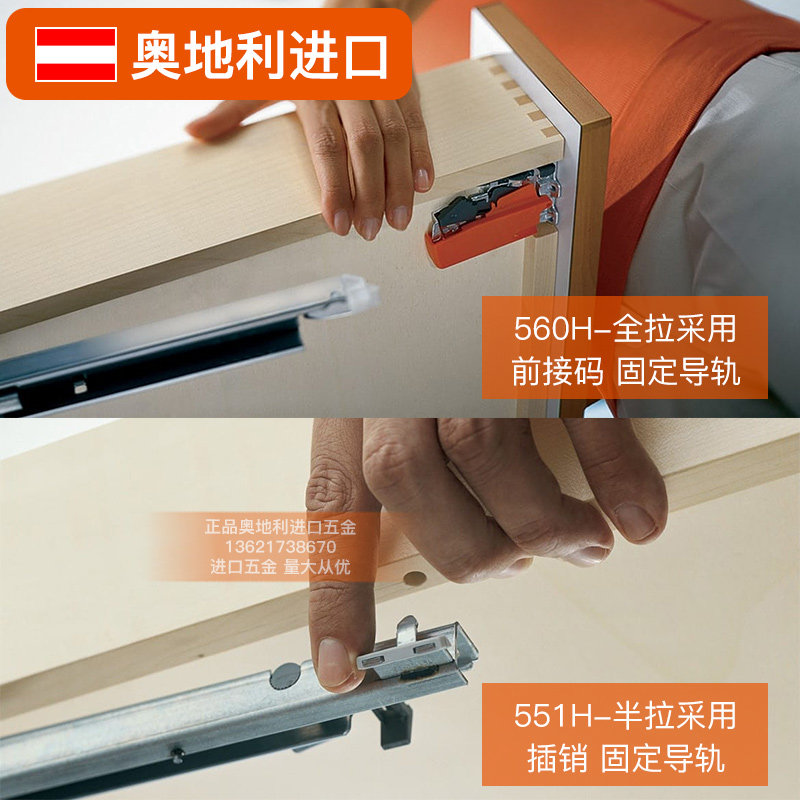 奥地利进口

560H-全拉采用
前接码 固定导轨

正品奥地利进口五金
13621738670
进口五金 量大从优

551H-半拉采用
插销 固定导轨