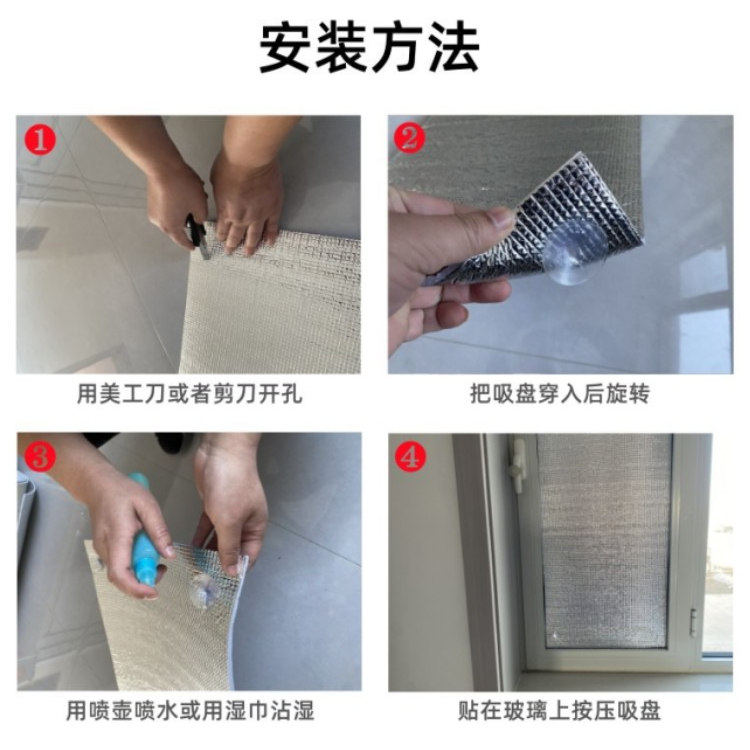 安装方法

❶

用美工刀或者剪刀开孔

❷

把吸盘穿入后旋转

❸

用喷壶喷水或用湿巾沾湿

❹

贴在玻璃上按压吸盘