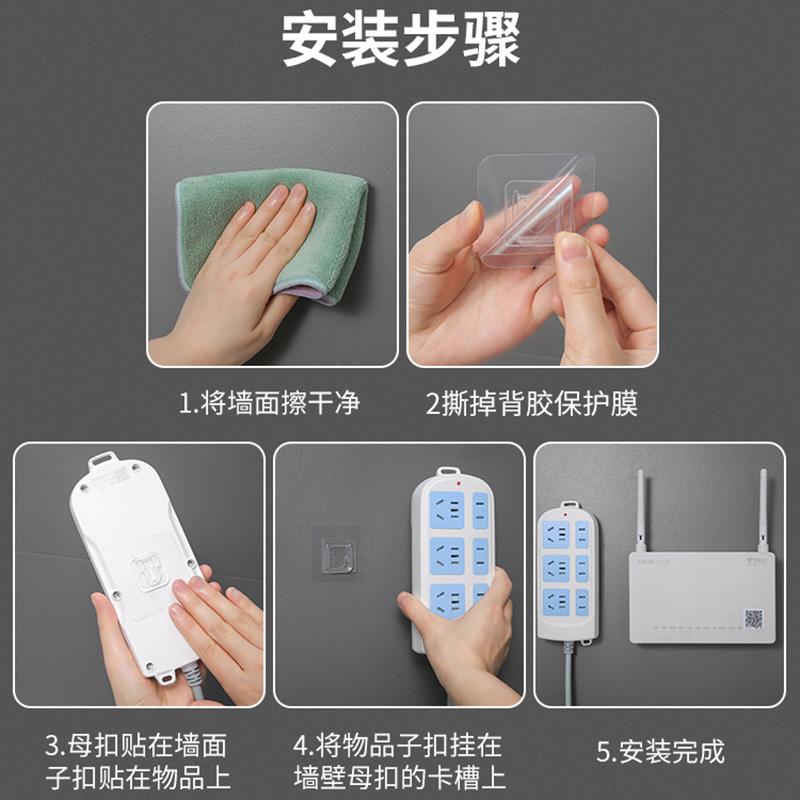 安装步骤

1.将墙面擦干净

2撕掉背胶保护膜

3.母扣贴在墙面
子扣贴在物品上

4.将物品子扣挂在
墙壁母扣的卡槽上

5.安装完成