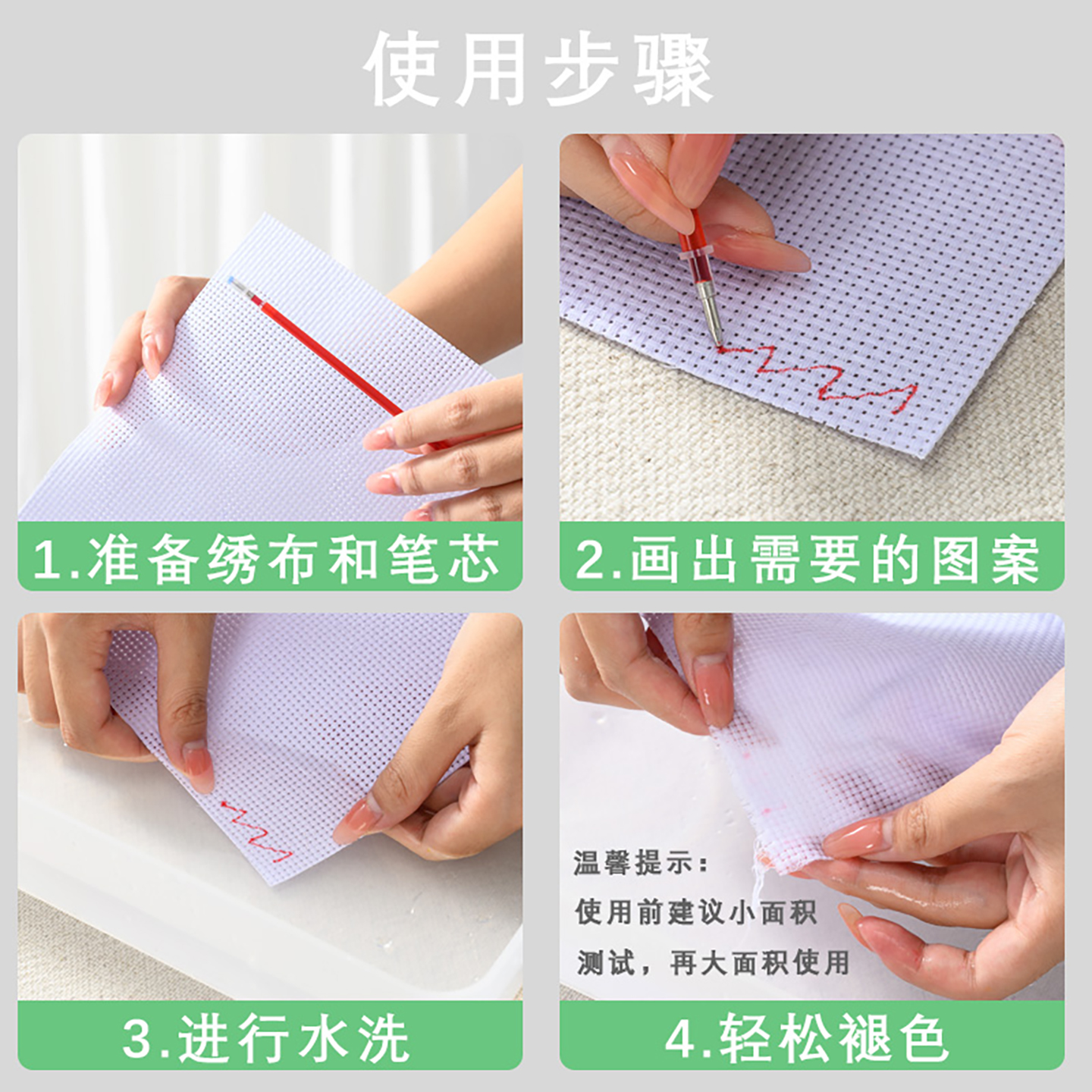 使用步骤

1.准备绣布和笔芯

2.画出需要的图案

3.进行水洗

温馨提示：
使用前建议小面积
测试，再大面积使用

4.轻松褪色