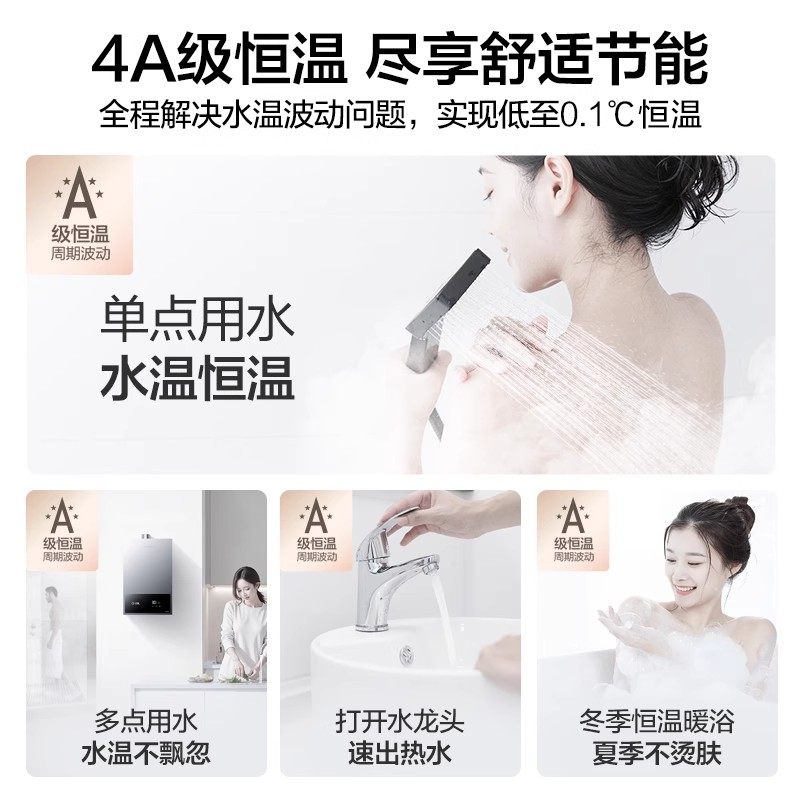 4A级恒温 尽享舒适节能
全程解决水温波动问题，实现低至0.1℃恒温

A
级恒温
周期波动

单点用水
水温恒温

A
级恒温
周期波动

多点用水
水温不飘忽

A
级恒温
周期波动

打开水龙头
速出热水

A
级恒温
周期波动

冬季恒温暖浴
夏季不烫肤