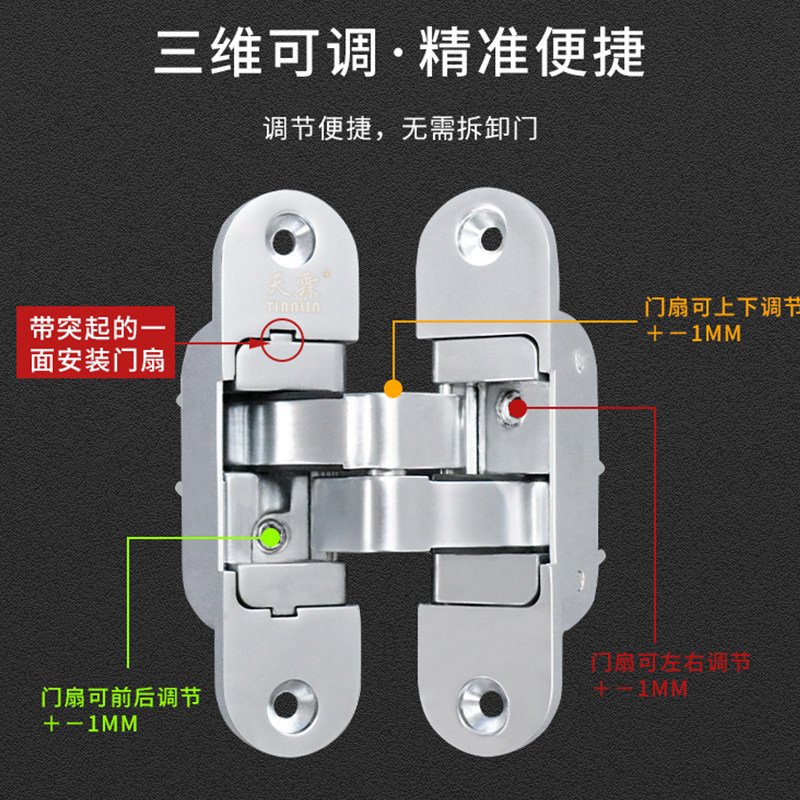 三维可调·精准便捷

调节便捷，无需拆卸门

天霖
TIANLIN

带突起的一面安装门扇

门扇可上下调节
＋－1MM

门扇可左右调节
＋－1MM

门扇可前后调节
＋－1MM