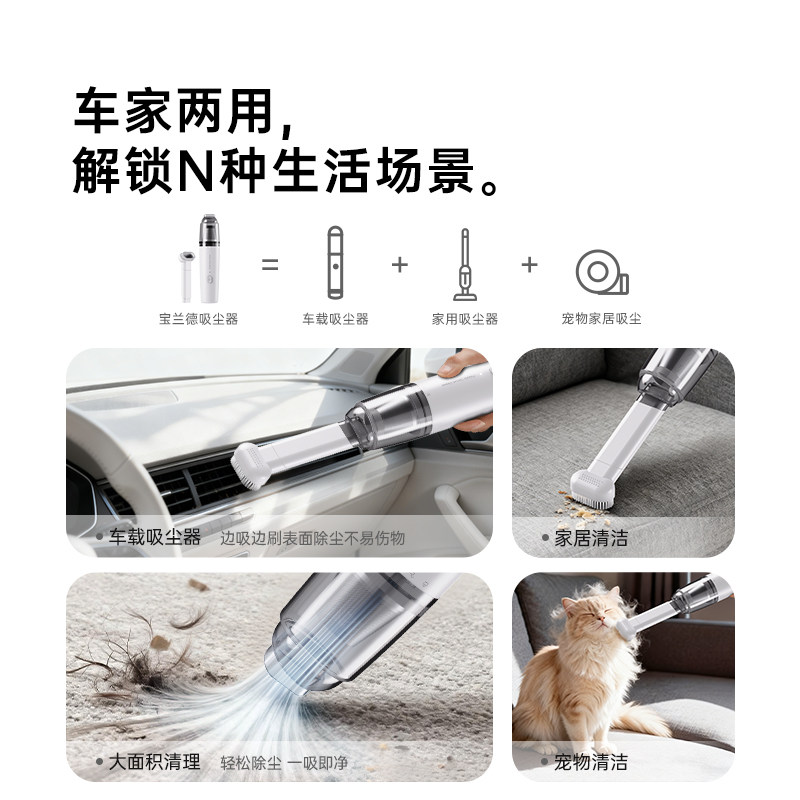 车家两用,
解锁N种生活场景。

宝兰德吸尘器 = 车载吸尘器 + 家用吸尘器 + 宠物家居吸尘

• 车载吸尘器 边吸边刷表面除尘不易伤物

• 家居清洁

• 大面积清理 轻松除尘 一吸即净

• 宠物清洁