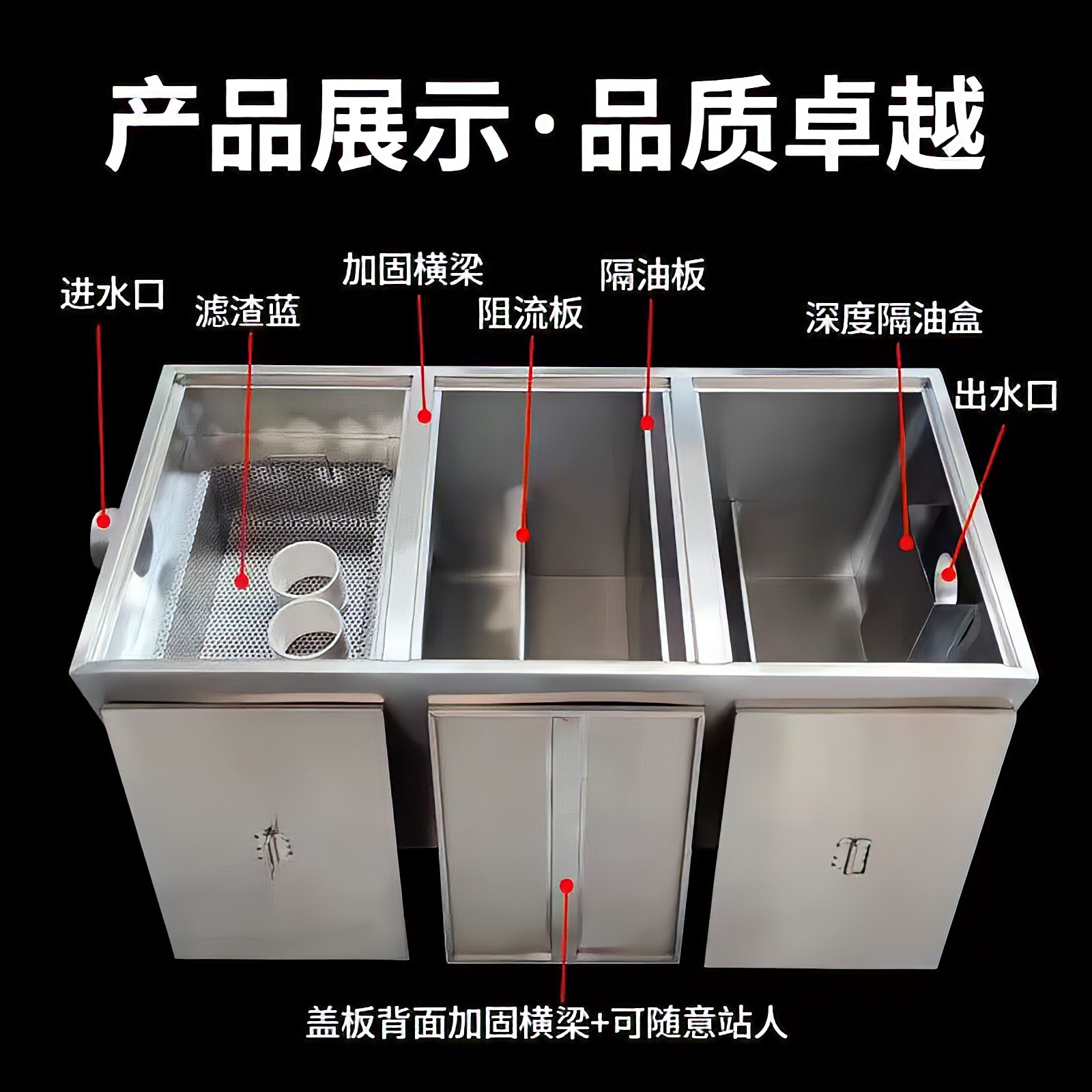 产品展示·品质卓越

进水口

滤渣蓝

加固横梁

阻流板

隔油板

深度隔油盒

出水口

盖板背面加固横梁+可随意站人