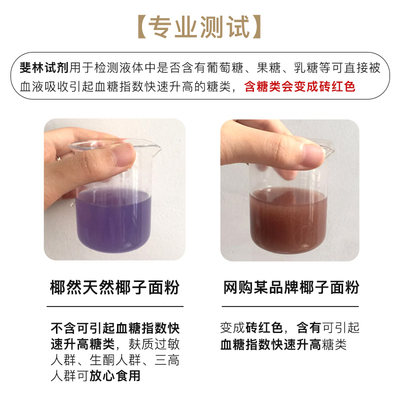 【专业测试】

斐林试剂用于检测液体中是否含有葡萄糖、果糖、乳糖等可直接被血液吸收引起血糖指数快速升高的糖类，含糖类会变成砖红色

椰然天然椰子面粉

不含可引起血糖指数快速升高糖类，麸质过敏人群、生酮人群、三高人群可放心食用

网购某品牌椰子面粉

变成砖红色，含有可引起血糖指数快速升高糖类