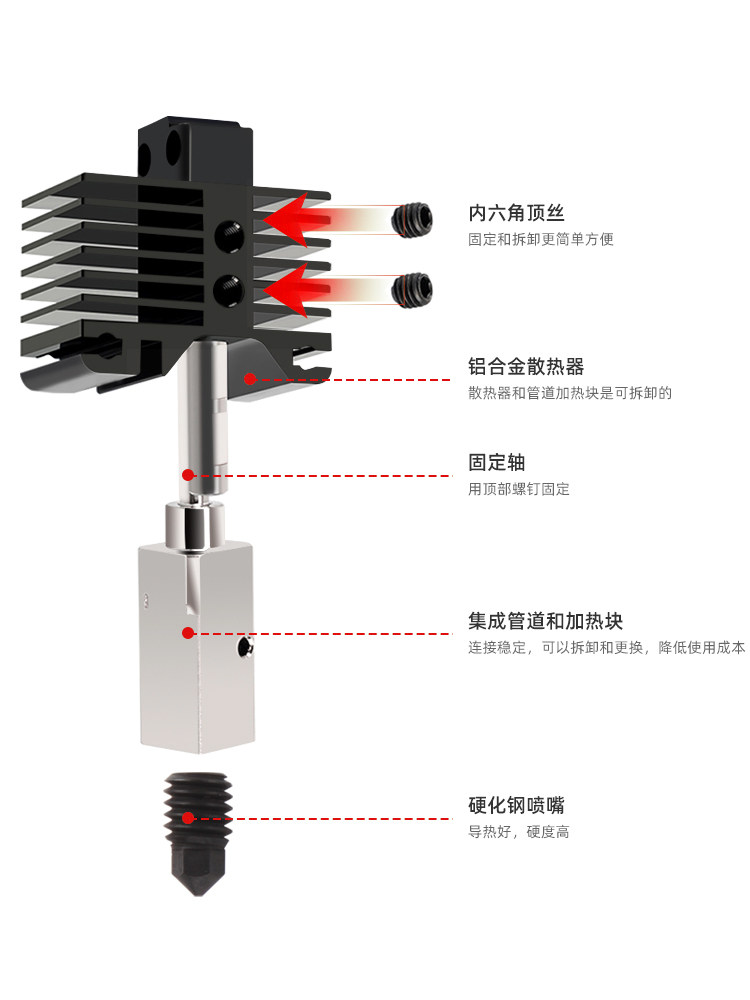 内六角顶丝
固定和拆卸更简单方便

铝合金散热器
散热器和管道加热块是可拆卸的

固定轴
用顶部螺钉固定

集成管道和加热块
连接稳定，可以拆卸和更换，降低使用成本

硬化钢喷嘴
导热好，硬度高