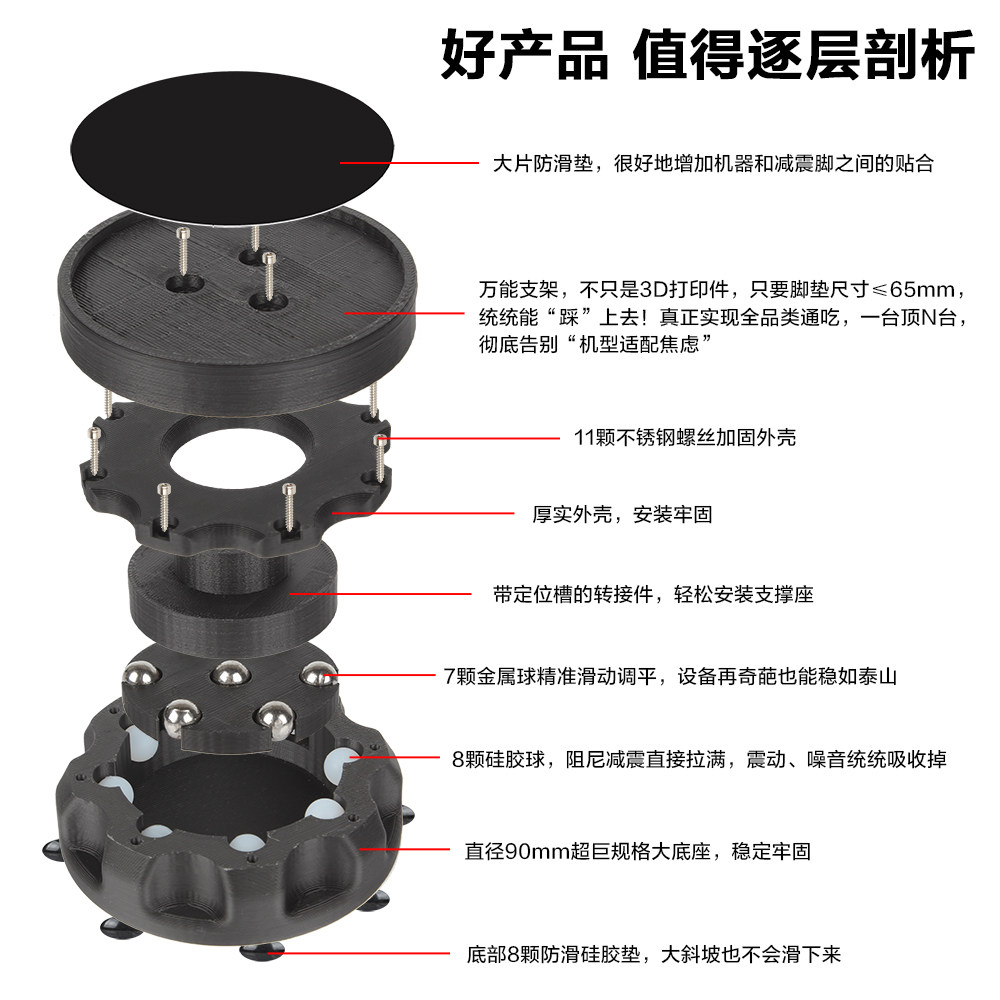 好产品 值得逐层剖析

大片防滑垫，很好地增加机器和减震脚之间的贴合

万能支架，不只是3D打印件，只要脚垫尺寸≤65mm，统统能“踩”上去！真正实现全品类通吃，一台顶N台，彻底告别“机型适配焦虑”

11颗不锈钢螺丝加固外壳

厚实外壳，安装牢固

带定位槽的转接件，轻松安装支撑座

7颗金属球精准滑动调平，设备再奇葩也能稳如泰山

8颗硅胶球，阻尼减震直接拉满，震动、噪音统统吸收掉

直径90mm超巨规格大底座，稳定牢固

底部8颗防滑硅胶垫，大斜坡也不会滑下来