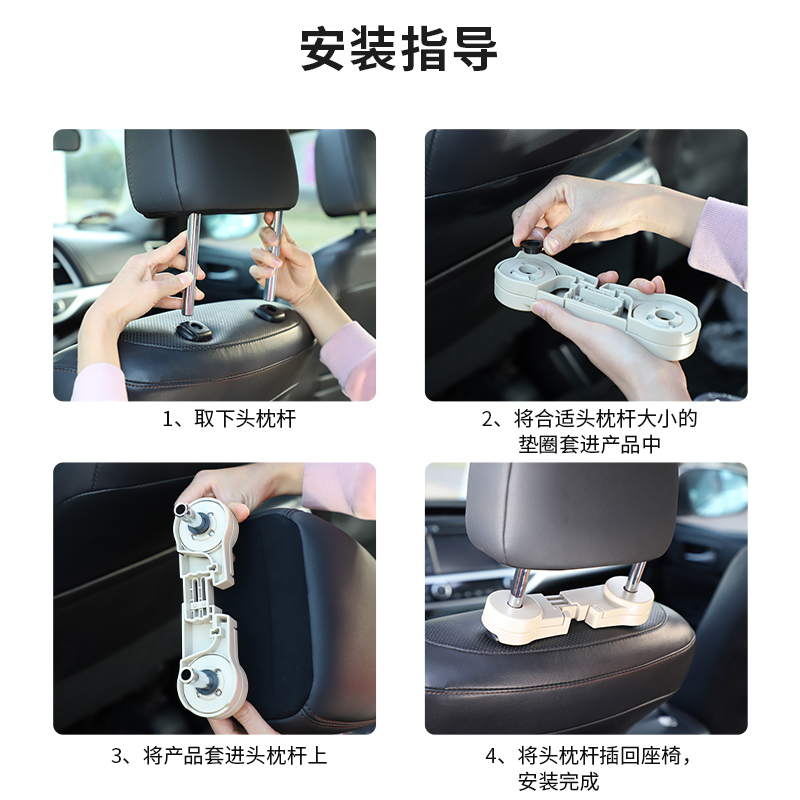 安装指导

1、取下头枕杆

2、将合适头枕杆大小的垫圈套进产品中

3、将产品套进头枕杆上

4、将头枕杆插回座椅，安装完成