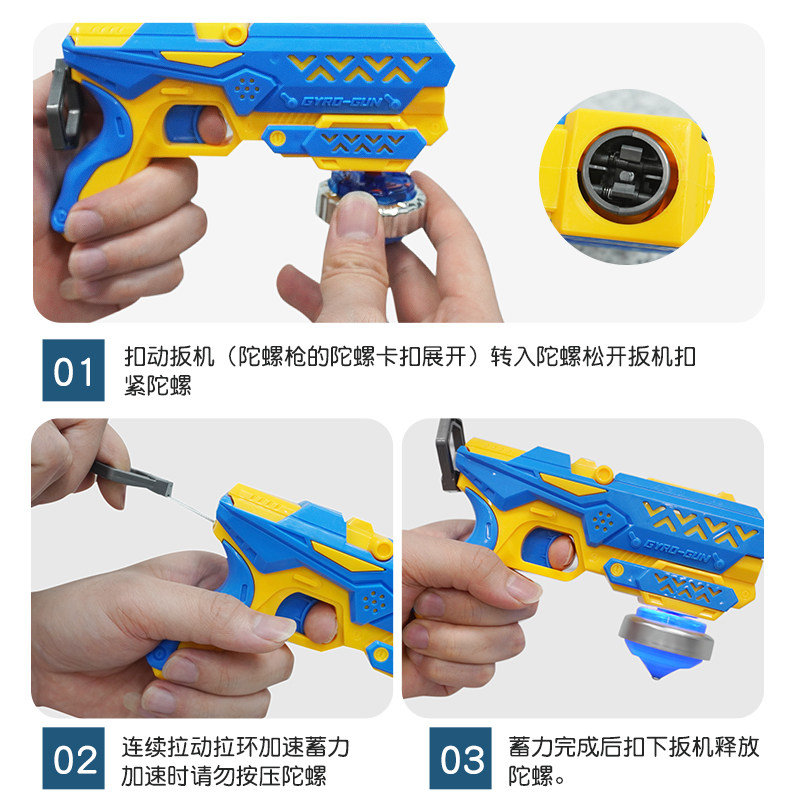 GYRO-GUN

01 扣动扳机（陀螺枪的陀螺卡扣展开）转入陀螺松开扳机扣紧陀螺

GYRO-GUN

02 连续拉动拉环加速蓄力
加速时请勿按压陀螺

03 蓄力完成后扣下扳机释放陀螺。